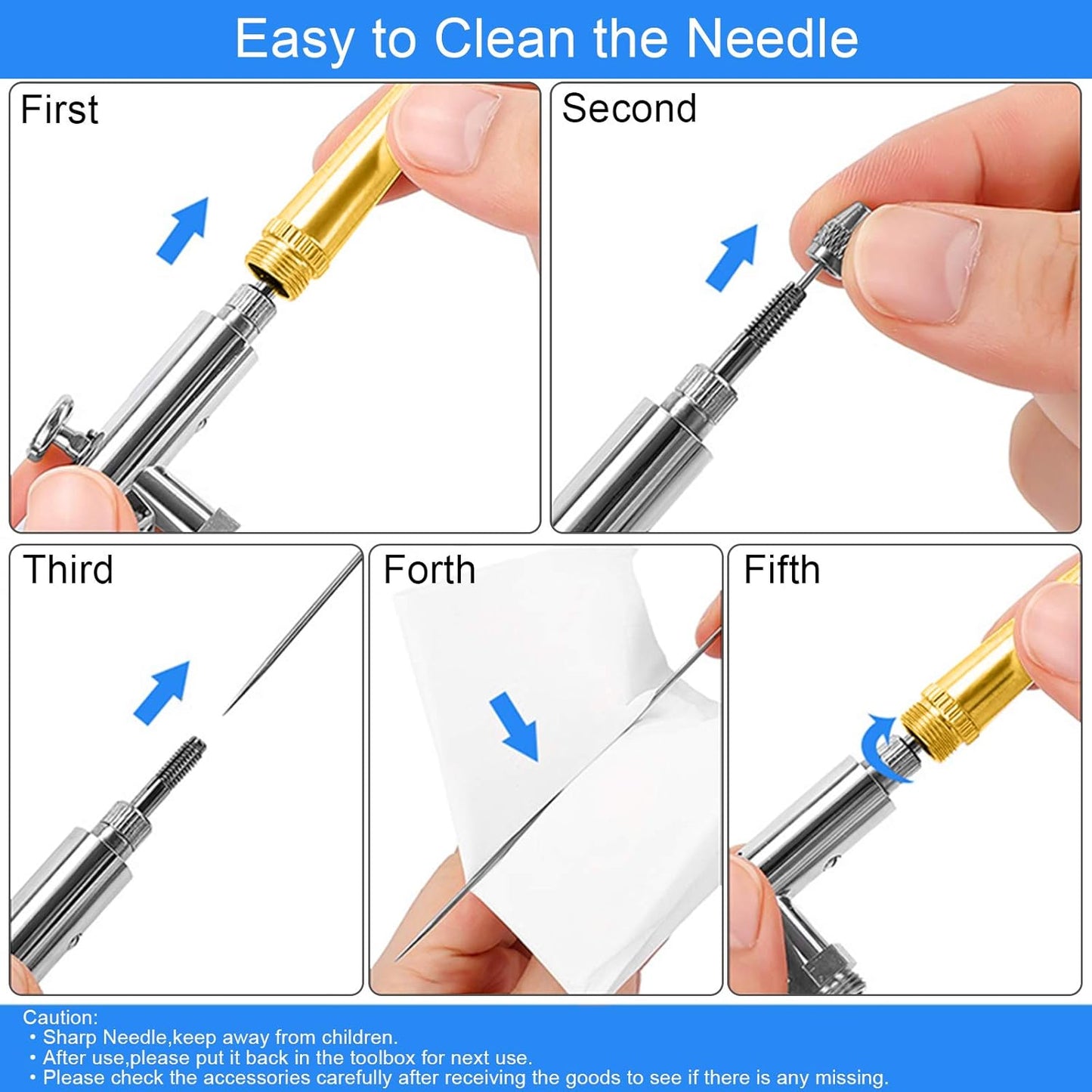 Easy to Clean the Needle

First

Second

Third

Forth

Fifth

Caution:
• Sharp Needle,keep away from children.
• After use,please put it back in the toolbox for next use.
• Please check the accessories carefully after receiving the goods to see if there is any missing.