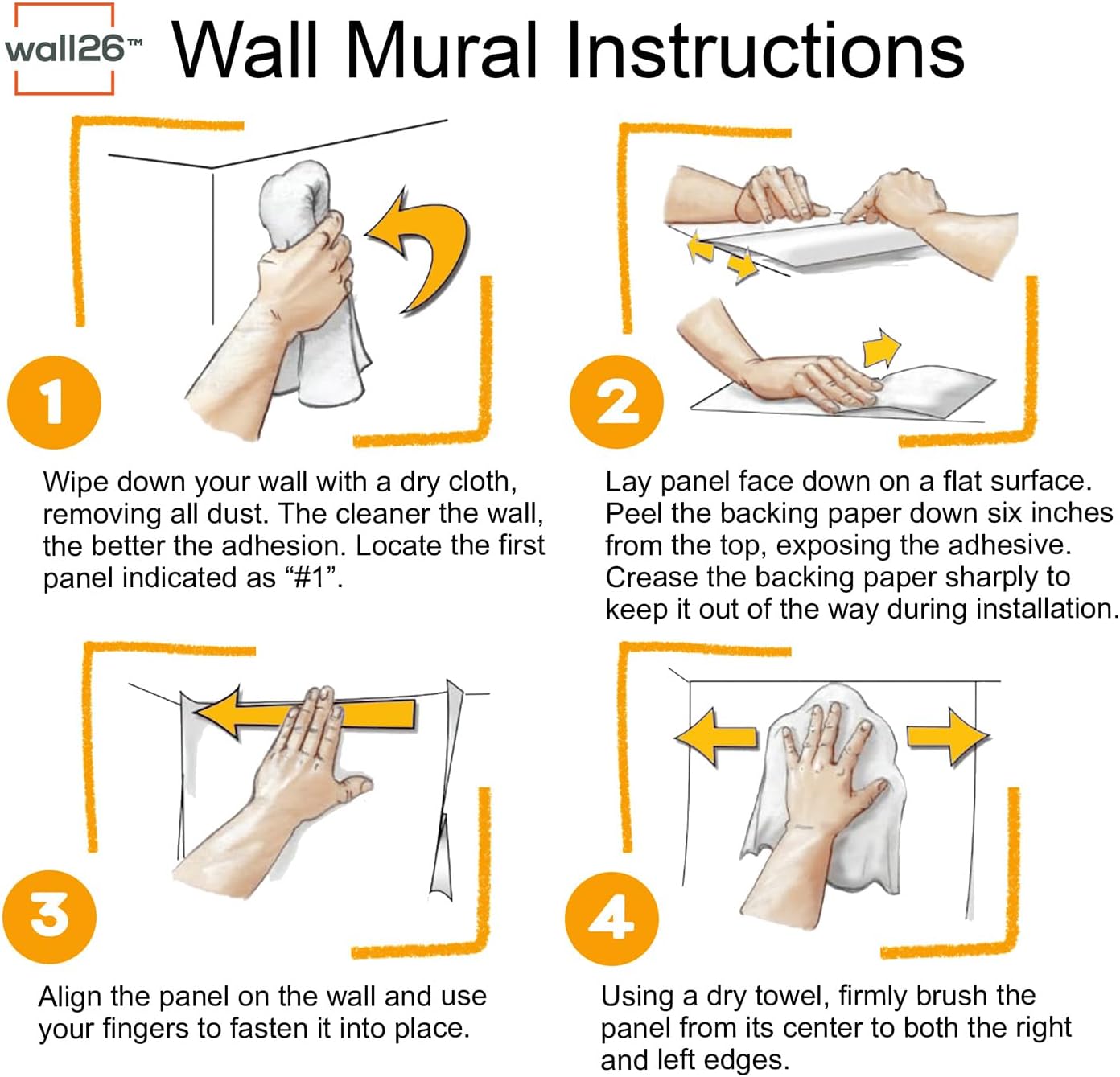 wall26™ Wall Mural Instructions

1

Wipe down your wall with a dry cloth, removing all dust. The cleaner the wall, the better the adhesion. Locate the first panel indicated as “#1”.

2

Lay panel face down on a flat surface. Peel the backing paper down six inches from the top, exposing the adhesive. Crease the backing paper sharply to keep it out of the way during installation.

3

Align the panel on the wall and use your fingers to fasten it into place.

4

Using a dry towel, firmly brush the panel from its center to both the right and left edges.