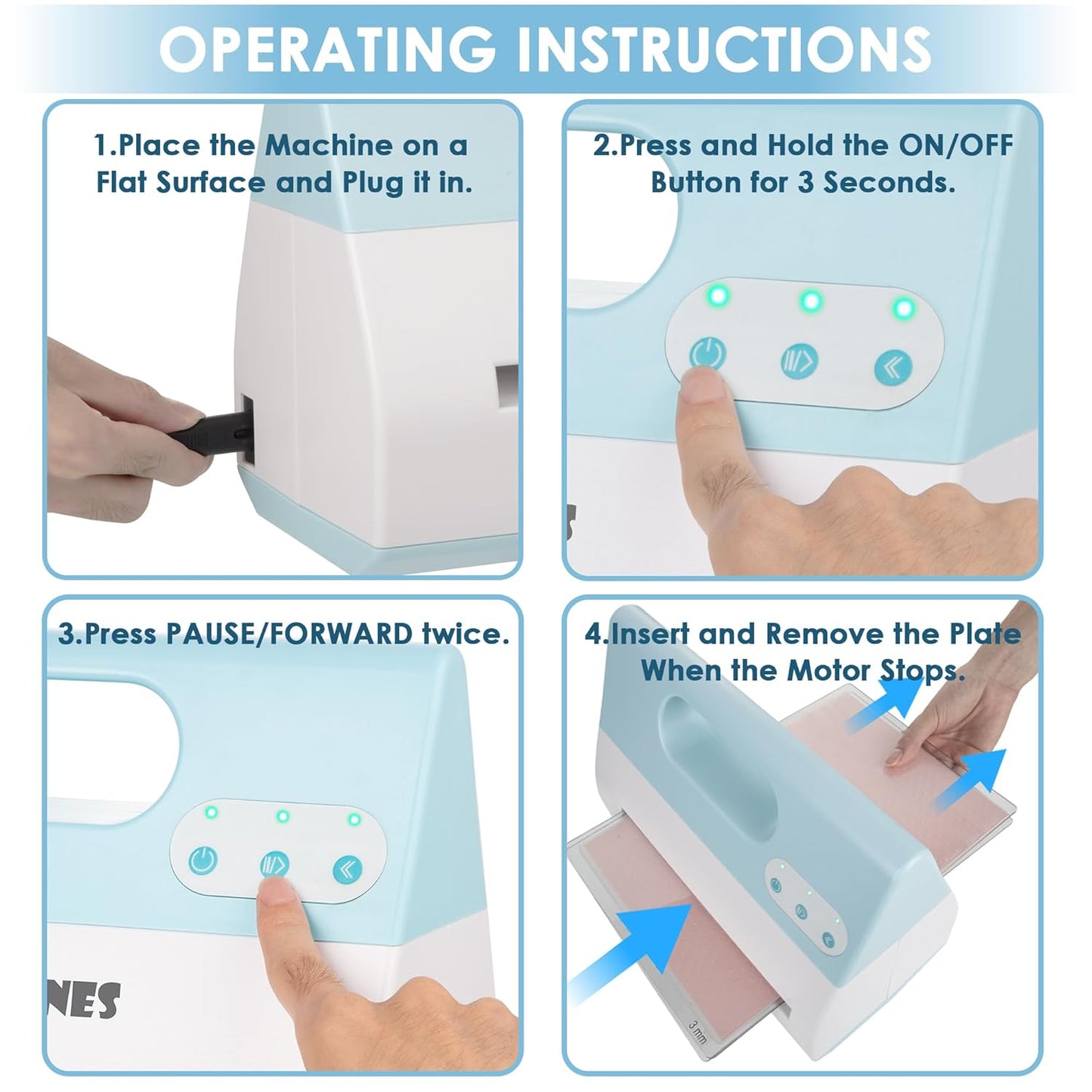 OPERATING INSTRUCTIONS

1.Place the Machine on a Flat Surface and Plug it in.

2.Press and Hold the ON/OFF Button for 3 Seconds.

3.Press PAUSE/FORWARD twice.

NES

4.Insert and Remove the Plate When the Motor Stops.

3 mm