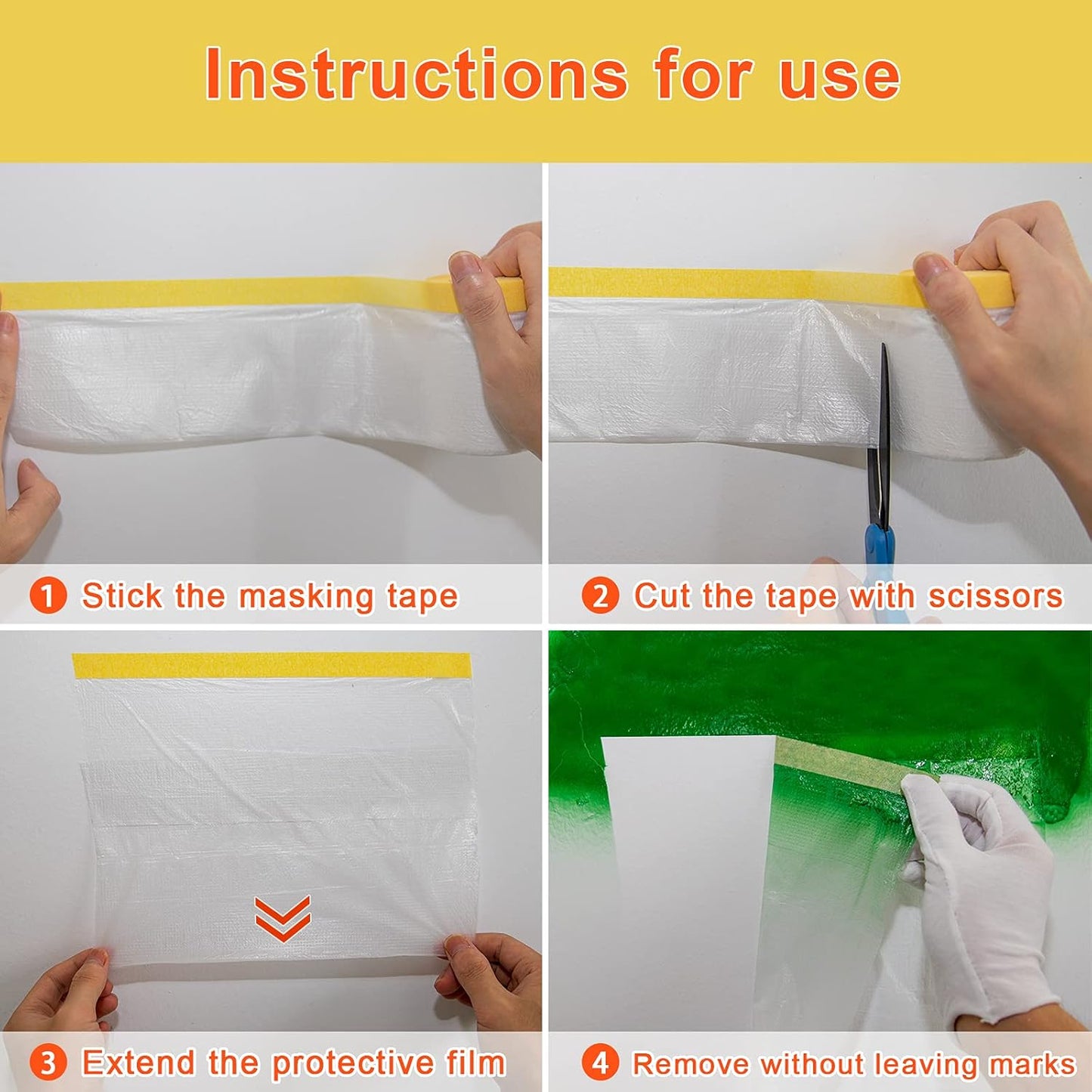 Instructions for use

1 Stick the masking tape

2 Cut the tape with scissors

3 Extend the protective film

4 Remove without leaving marks