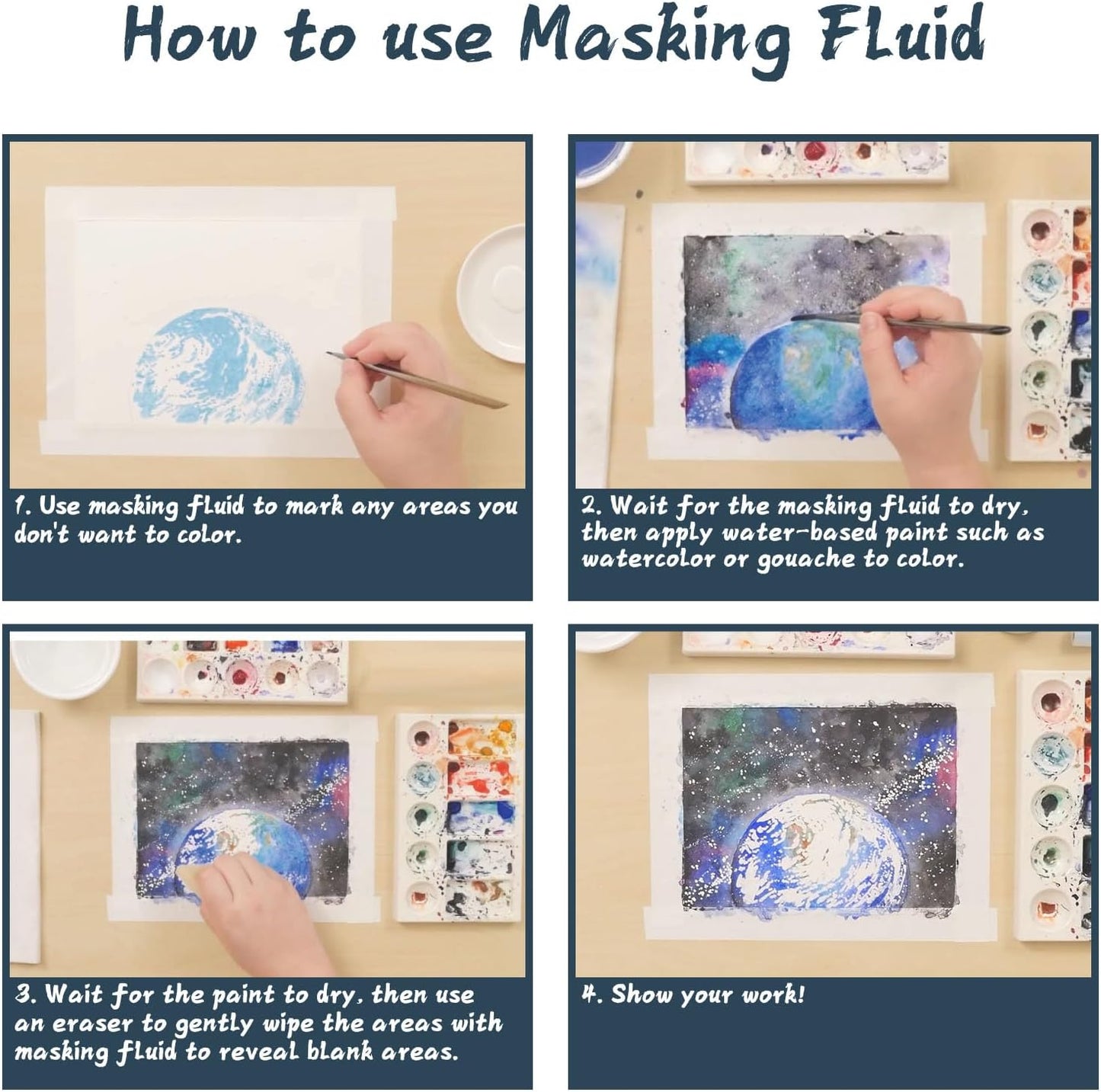 How to use Masking Fluid

1. Use masking fluid to mark any areas you don't want to color.

2. Wait for the masking fluid to dry, then apply water-based paint such as watercolor or gouache to color.

3. Wait for the paint to dry, then use an eraser to gently wipe the areas with masking fluid to reveal blank areas.

4. Show your work!