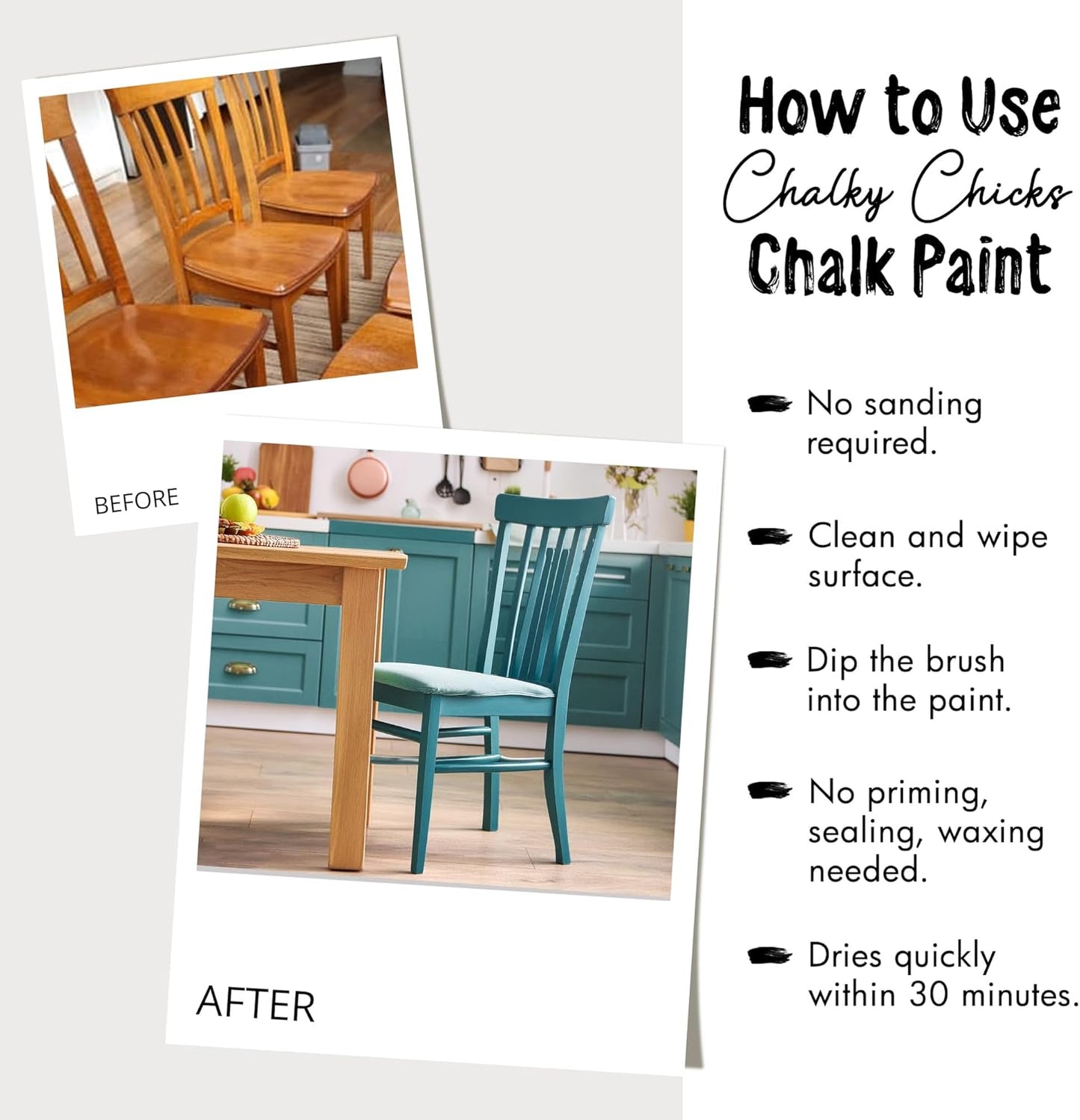 BEFORE

AFTER

How to Use
Chalky Chicks
Chalk Paint

No sanding required.

Clean and wipe surface.

Dip the brush into the paint.

No priming, sealing, waxing needed.

Dries quickly within 30 minutes.