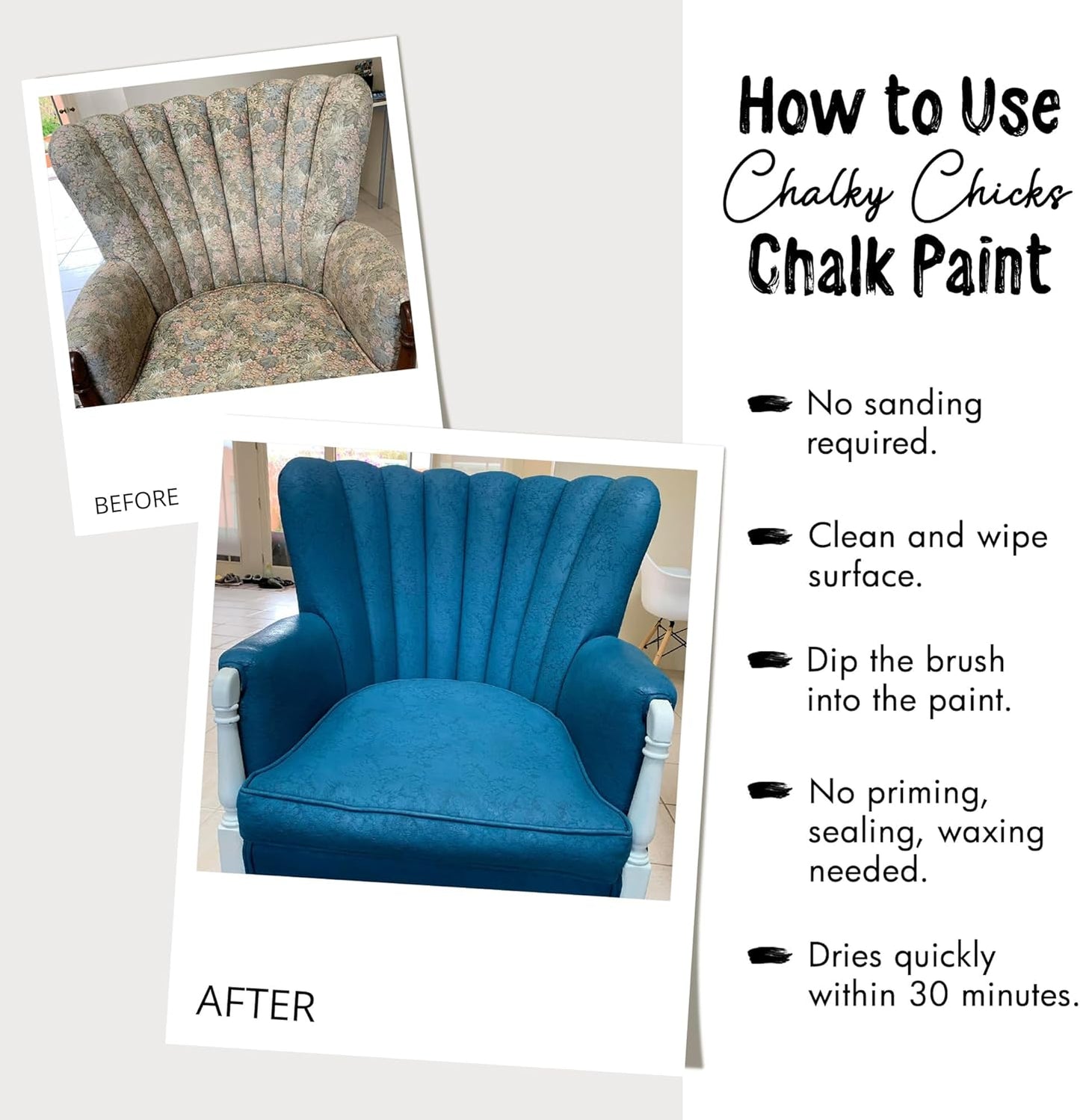 BEFORE

AFTER

How to Use Chalky Chicks Chalk Paint

No sanding required.

Clean and wipe surface.

Dip the brush into the paint.

No priming, sealing, waxing needed.

Dries quickly within 30 minutes.