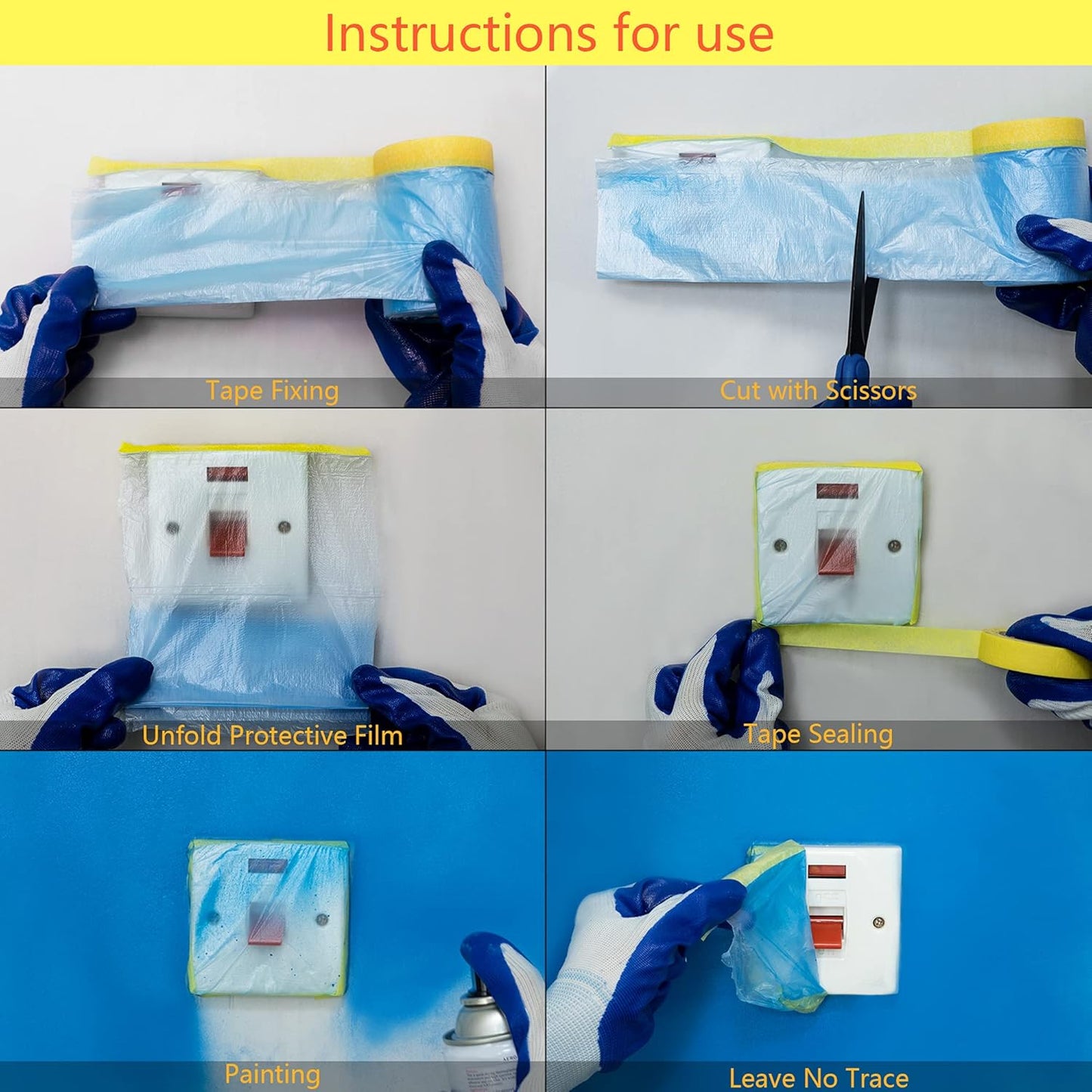 Instructions for use

Tape Fixing

Cut with Scissors

Unfold Protective Film

Tape Sealing

Painting

Leave No Trace