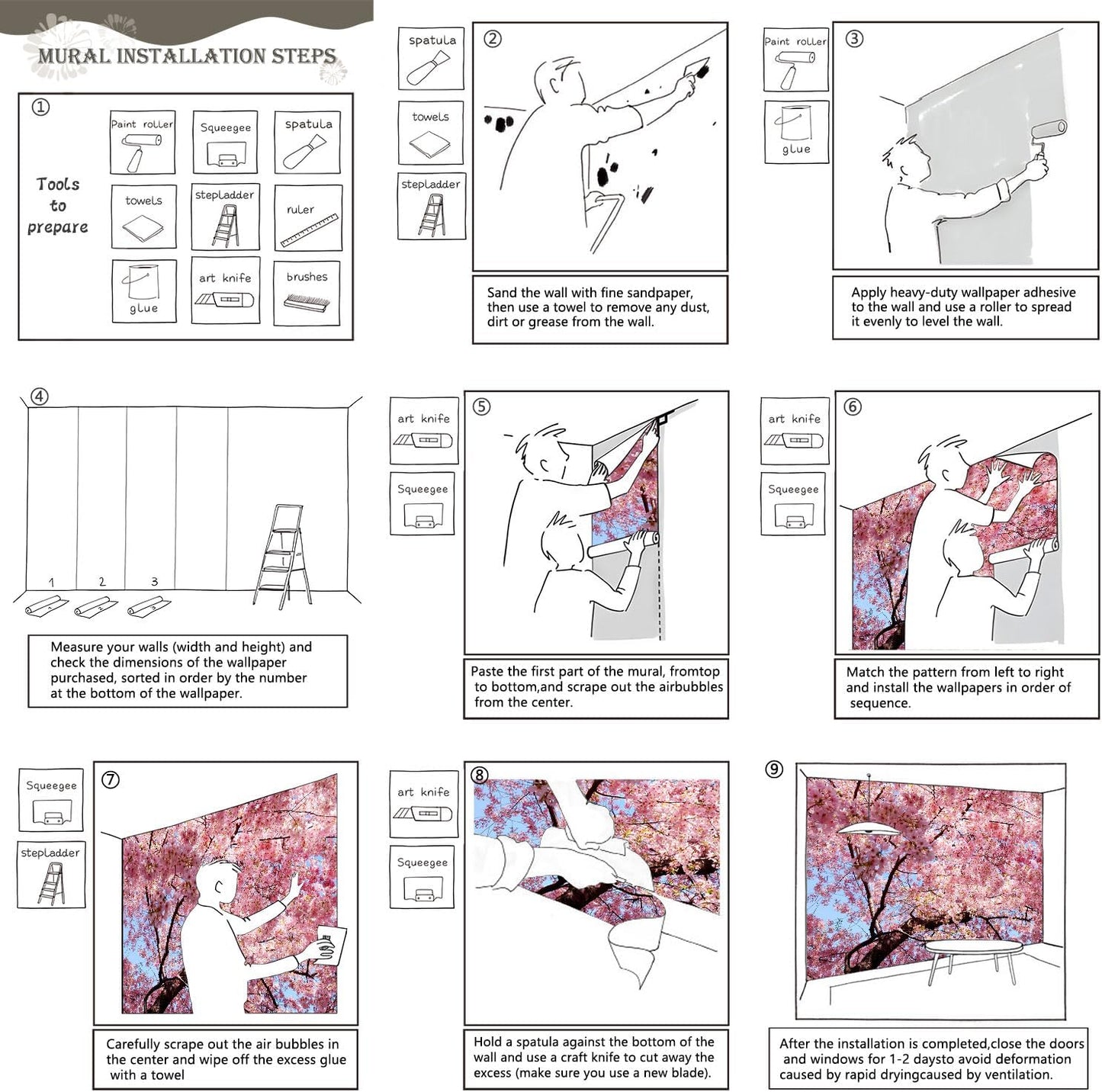 MURAL INSTALLATION STEPS

①

Tools to prepare

Paint roller

Squeegee

spatula

towels

stepladder

ruler

glue

art knife

brushes

spatula

towels

stepladder

②

Sand the wall with fine sandpaper, then use a towel to remove any dust, dirt or grease from the wall.

Paint roller

glue

③

Apply heavy-duty wallpaper adhesive to the wall and use a roller to spread it evenly to level the wall.

④

1

2

3

Measure your walls (width and height) and check the dimensions of the wallpaper purchased, sorted in order by the number at the bottom of the wallpaper.

art knife

Squeegee

⑤

Paste the first part of the mural, fromtop to bottom,and scrape out the airbubbles from the center.

art knife

Squeegee

⑥

Match the pattern from left to right and install the wallpapers in order of sequence.

Squeegee

stepladder

⑦

Carefully scrape out the air bubbles in the center and wipe off the excess glue with a towel

art knife

Squeegee

⑧

Hold a spatula against the bottom of the wall and use a craft knife to cut away the excess (make sure you use a new blade).

⑨

After the installation is completed,close the doors and windows for 1-2 daysto avoid deformation caused by rapid dryingcaused by ventilation.