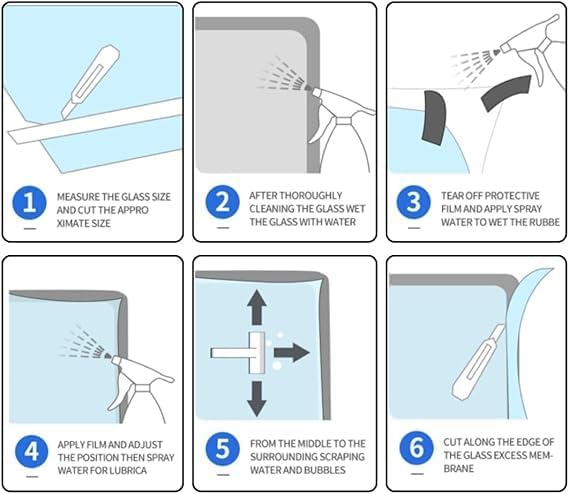 1 MEASURE THE GLASS SIZE AND CUT THE APPRO XIMATE SIZE

2 AFTER THOROUGHLY CLEANING THE GLASS WET THE GLASS WITH WATER

3 TEAR OFF PROTECTIVE FILM AND APPLY SPRAY WATER TO WET THE RUBBE

4 APPLY FILM AND ADJUST THE POSITION THEN SPRAY WATER FOR LUBRICA

5 FROM THE MIDDLE TO THE SURROUNDING SCRAPING WATER AND BUBBLES

6 CUT ALONG THE EDGE OF THE GLASS EXCESS MEMBRANE