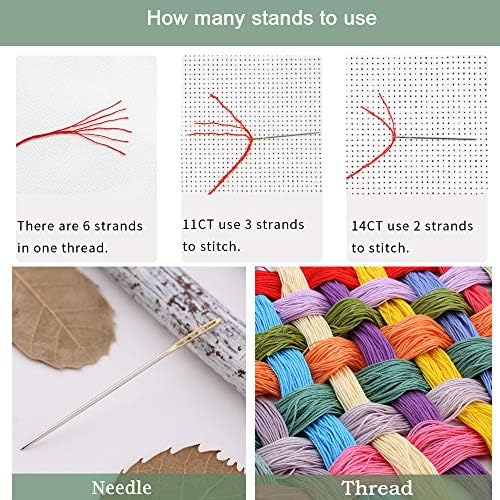 How many stands to use

There are 6 strands in one thread.

11CT use 3 strands to stitch.

14CT use 2 strands to stitch.

Needle

Thread