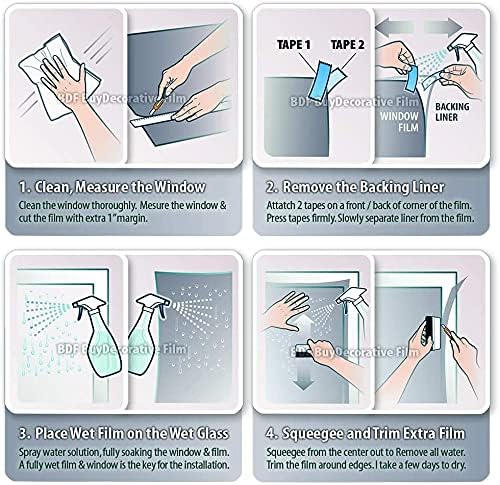 BDF BuyDecorative Film

1. Clean, Measure the Window
Clean the window thoroughly. Mesure the window & cut the film with extra 1"margin.

TAPE 1
TAPE 2
BDF BuyDecorative Film
WINDOW FILM
BACKING LINER

2. Remove the Backing Liner
Attatch 2 tapes on a front / back of corner of the film. Press tapes firmly. Slowly separate liner from the film.

BDF BuyDecorative Film

3. Place Wet Film on the Wet Glass
Spray water solution, fully soaking the window & film. A fully wet film & window is the key for the installation.

BDF BuyDecorative Film

4. Squeegee and Trim Extra Film
Squeegee from the center out to Remove all water. Trim the film around edges. I take a few days to dry.