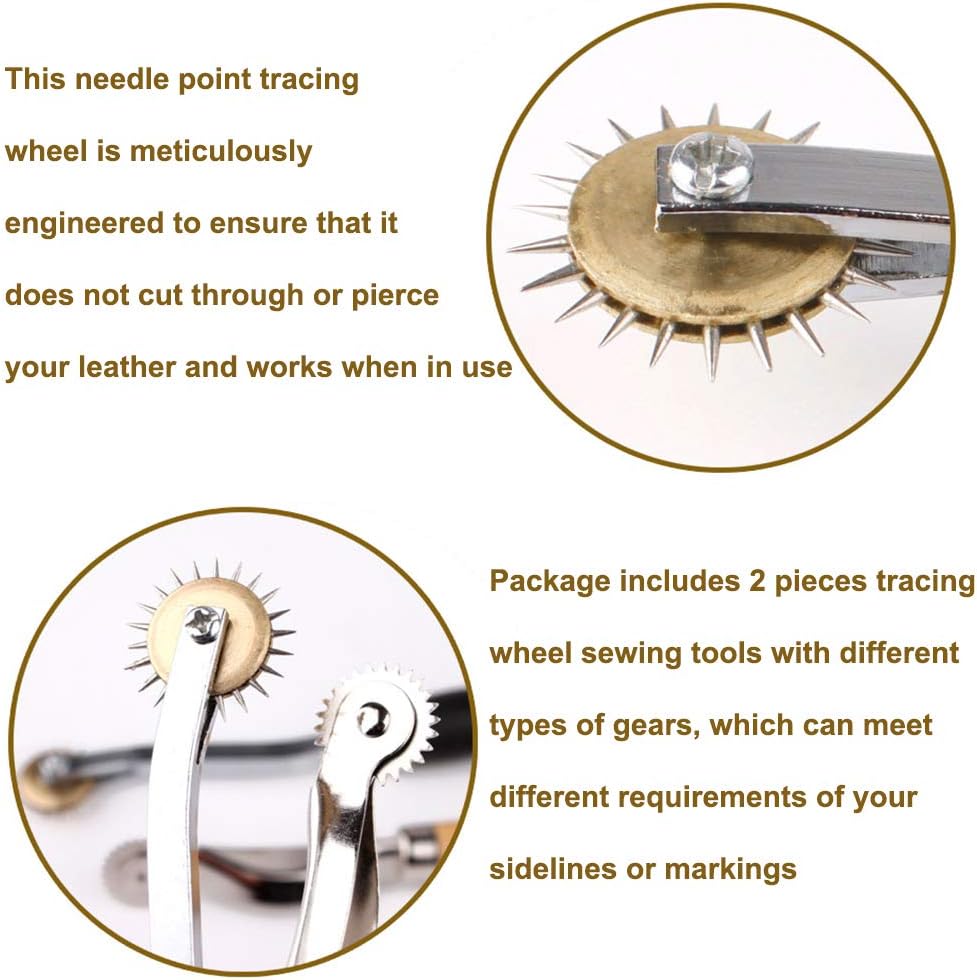 This needle point tracing wheel is meticulously engineered to ensure that it does not cut through or pierce your leather and works when in use

Package includes 2 pieces tracing wheel sewing tools with different types of gears, which can meet different requirements of your sidelines or markings