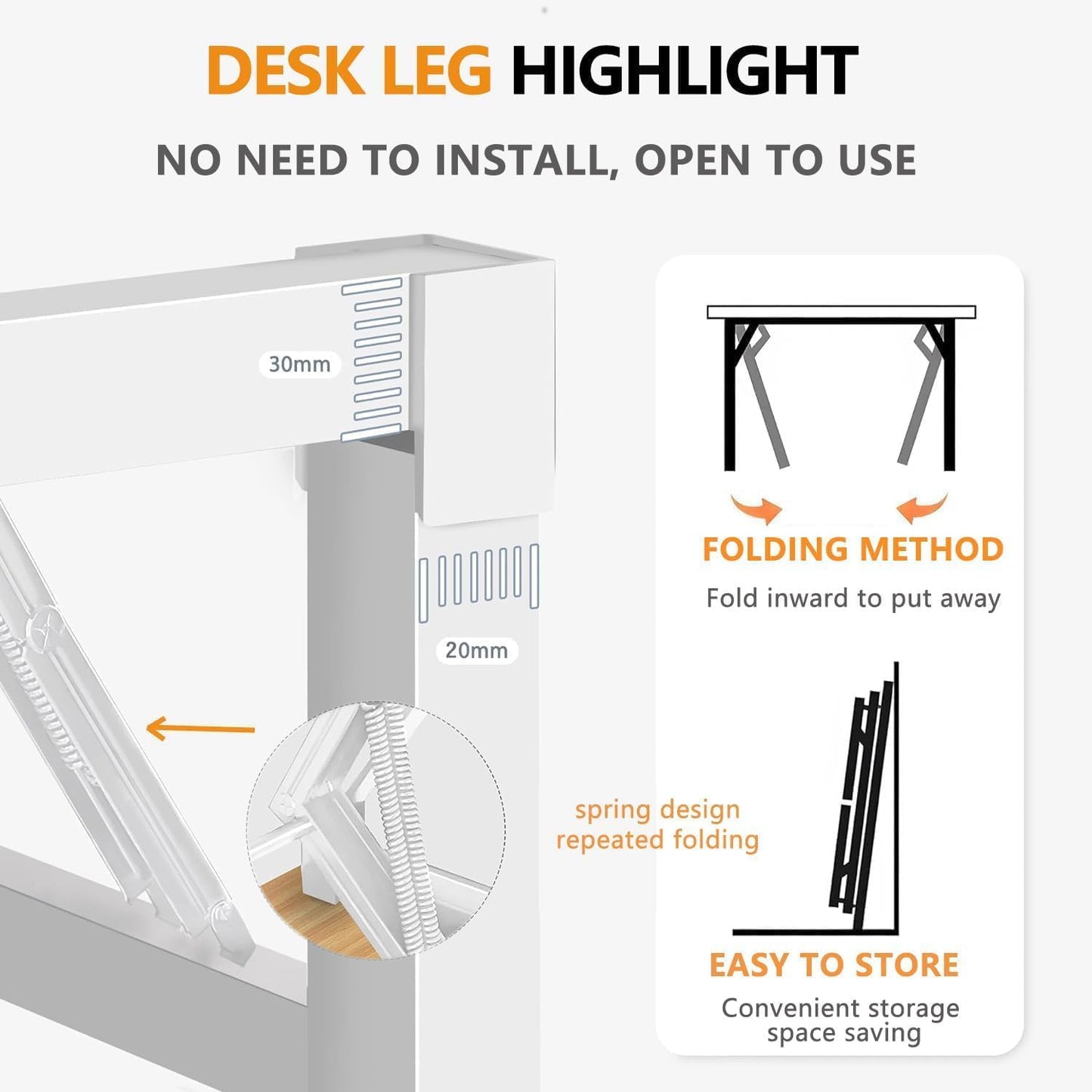 DESK LEG HIGHLIGHT

NO NEED TO INSTALL, OPEN TO USE

30mm

20mm

spring design
repeated folding

FOLDING METHOD
Fold inward to put away

EASY TO STORE
Convenient storage space saving