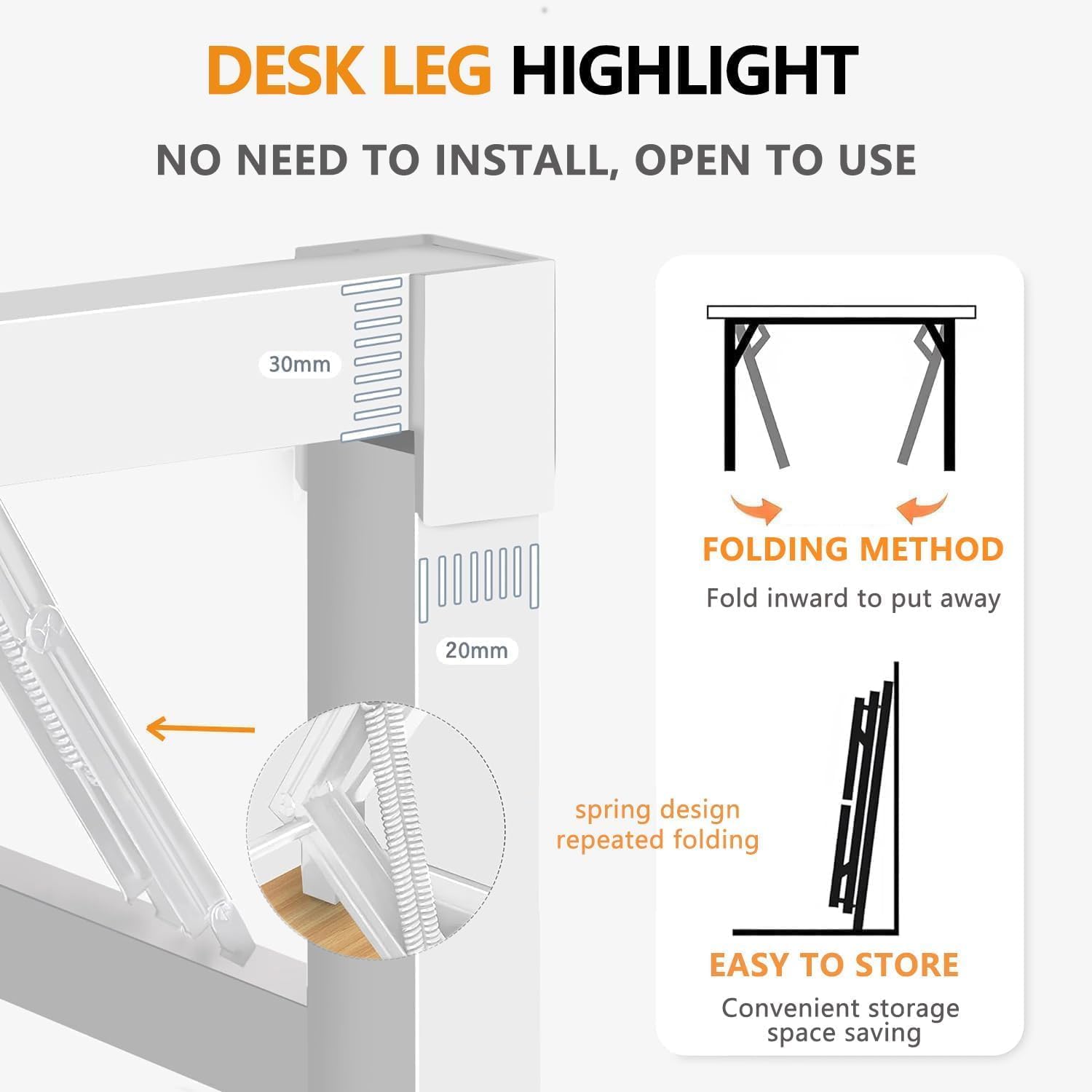 DESK LEG HIGHLIGHT

NO NEED TO INSTALL, OPEN TO USE

30mm

20mm

spring design
repeated folding

FOLDING METHOD

Fold inward to put away

EASY TO STORE

Convenient storage
space saving