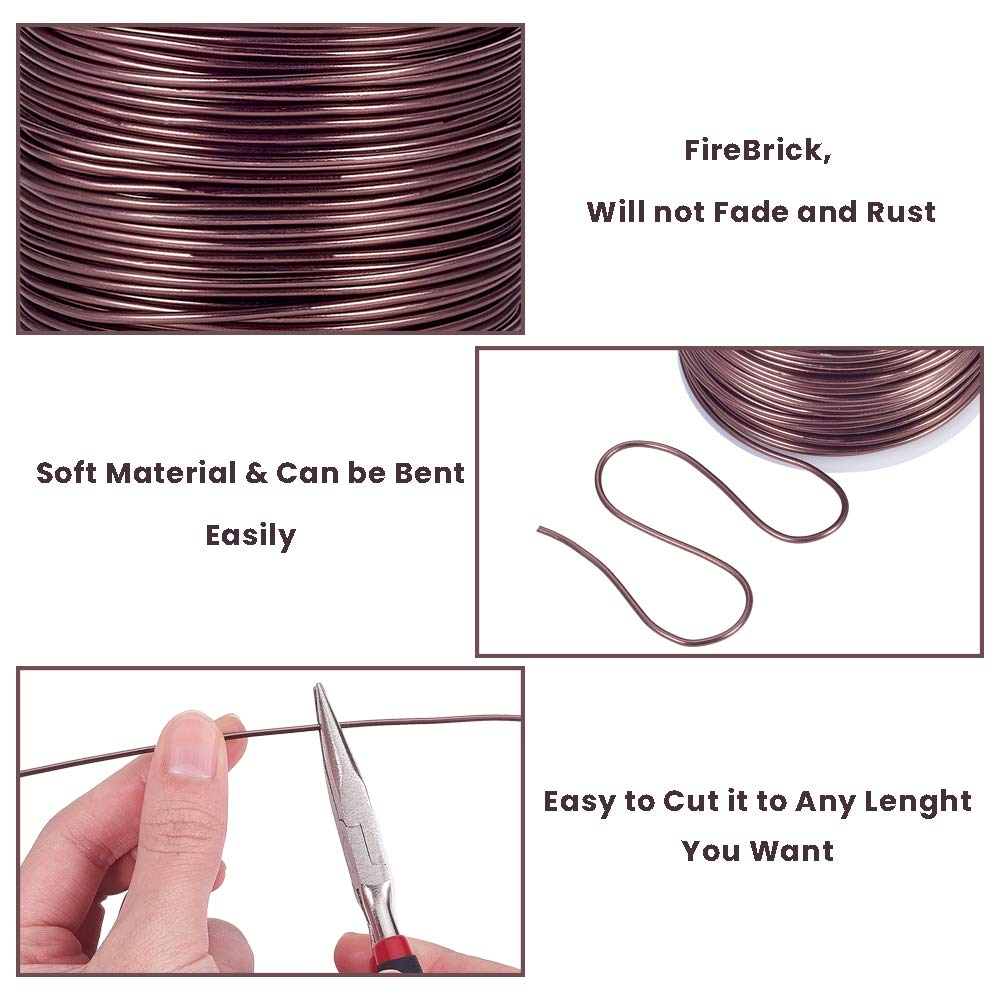 FireBrick,

Will not Fade and Rust

Soft Material & Can be Bent Easily

Easy to Cut it to Any Lenght You Want