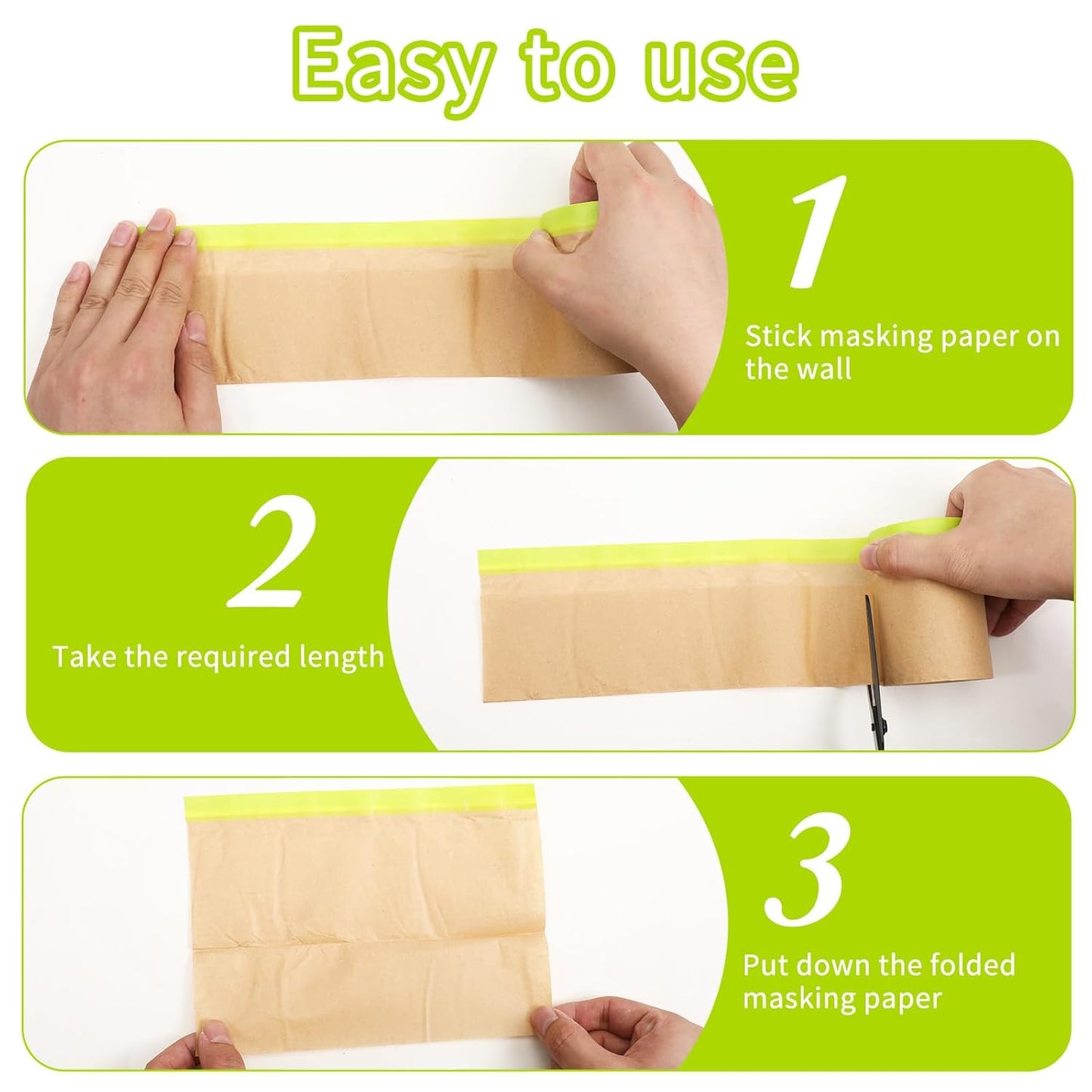 Easy to use

1

Stick masking paper on the wall

2

Take the required length

3

Put down the folded masking paper