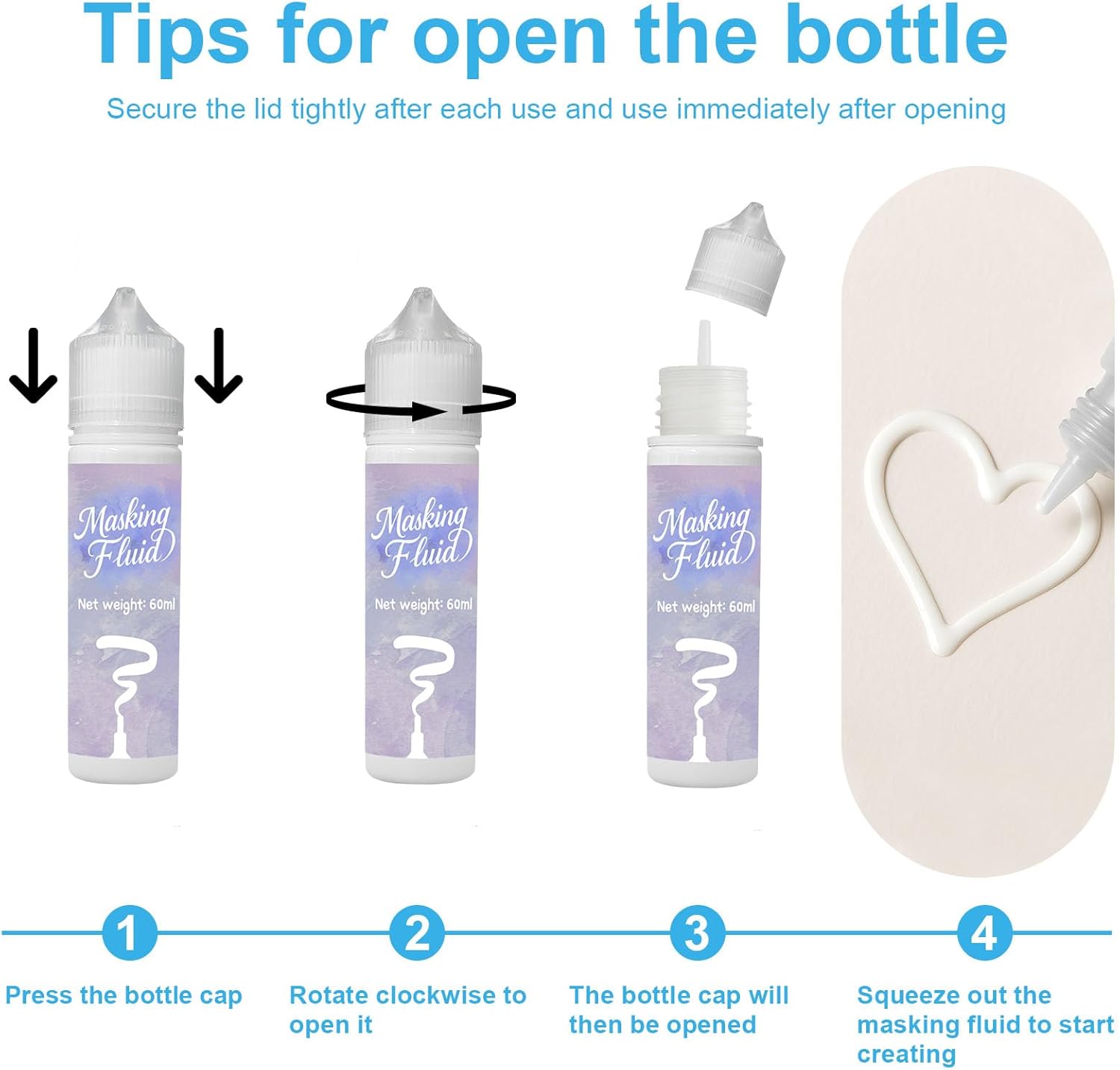 Tips for open the bottle

Secure the lid tightly after each use and use immediately after opening

Masking Fluid

Net weight: 60ml

Masking Fluid

Net weight: 60ml

Masking Fluid

Net weight: 60ml

1

Press the bottle cap

2

Rotate clockwise to open it

3

The bottle cap will then be opened

4

Squeeze out the masking fluid to start creating