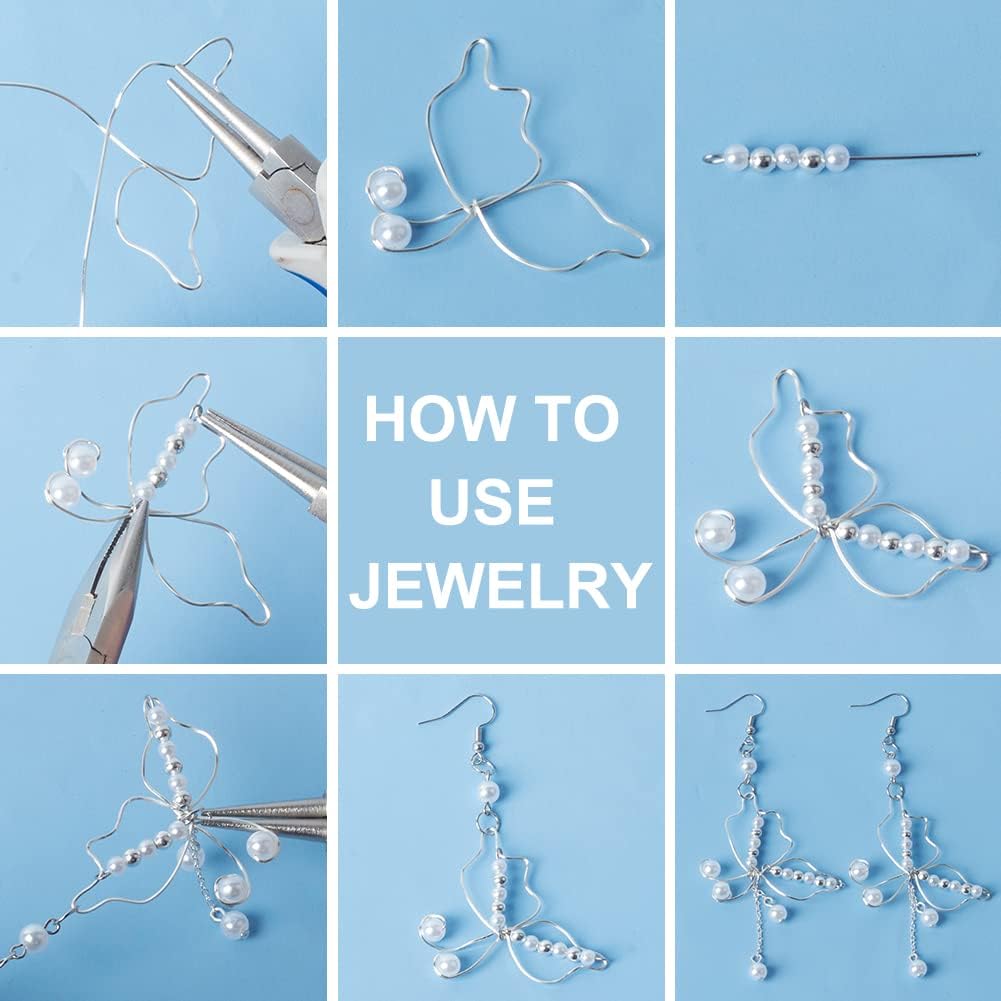 HOW TO USE JEWELRY