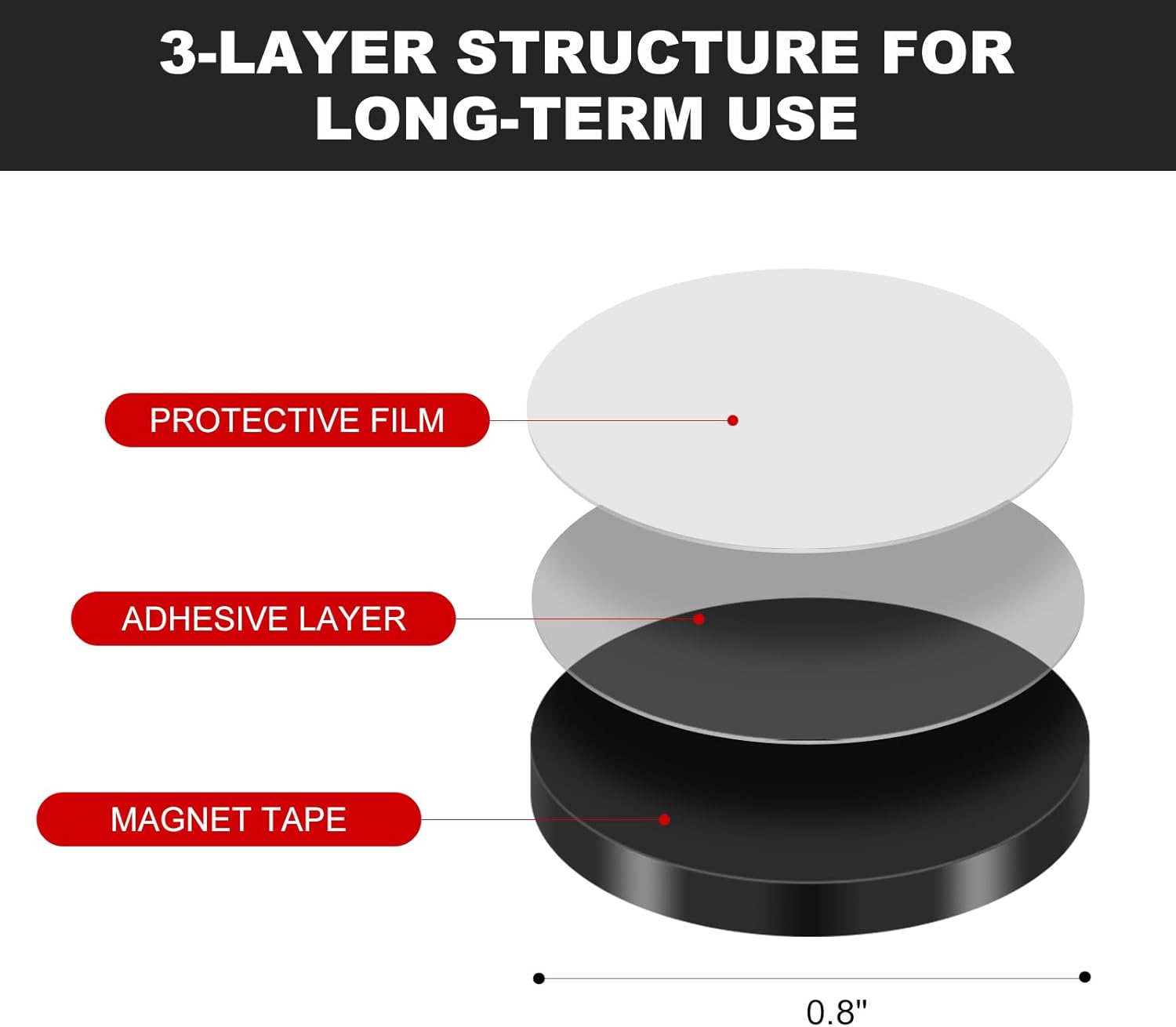 3-LAYER STRUCTURE FOR LONG-TERM USE

PROTECTIVE FILM

ADHESIVE LAYER

MAGNET TAPE

0.8"