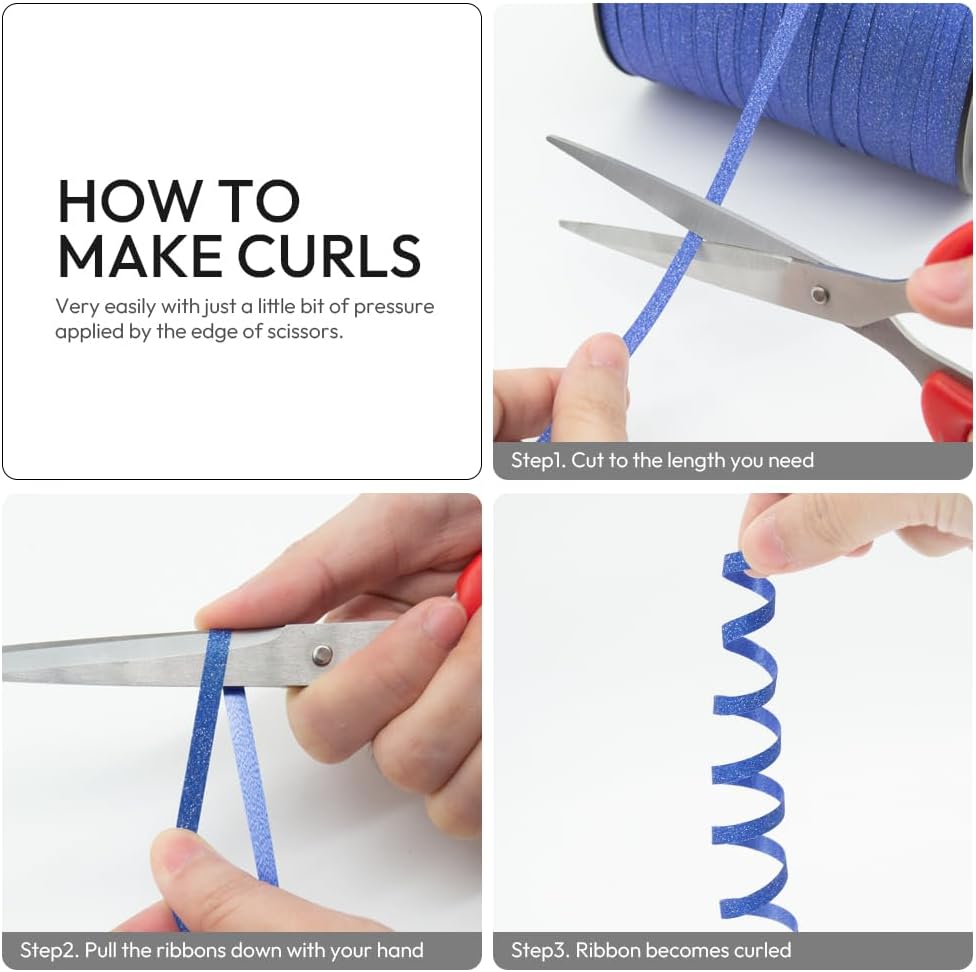 HOW TO MAKE CURLS

Very easily with just a little bit of pressure applied by the edge of scissors.

Step1. Cut to the length you need

Step2. Pull the ribbons down with your hand

Step3. Ribbon becomes curled