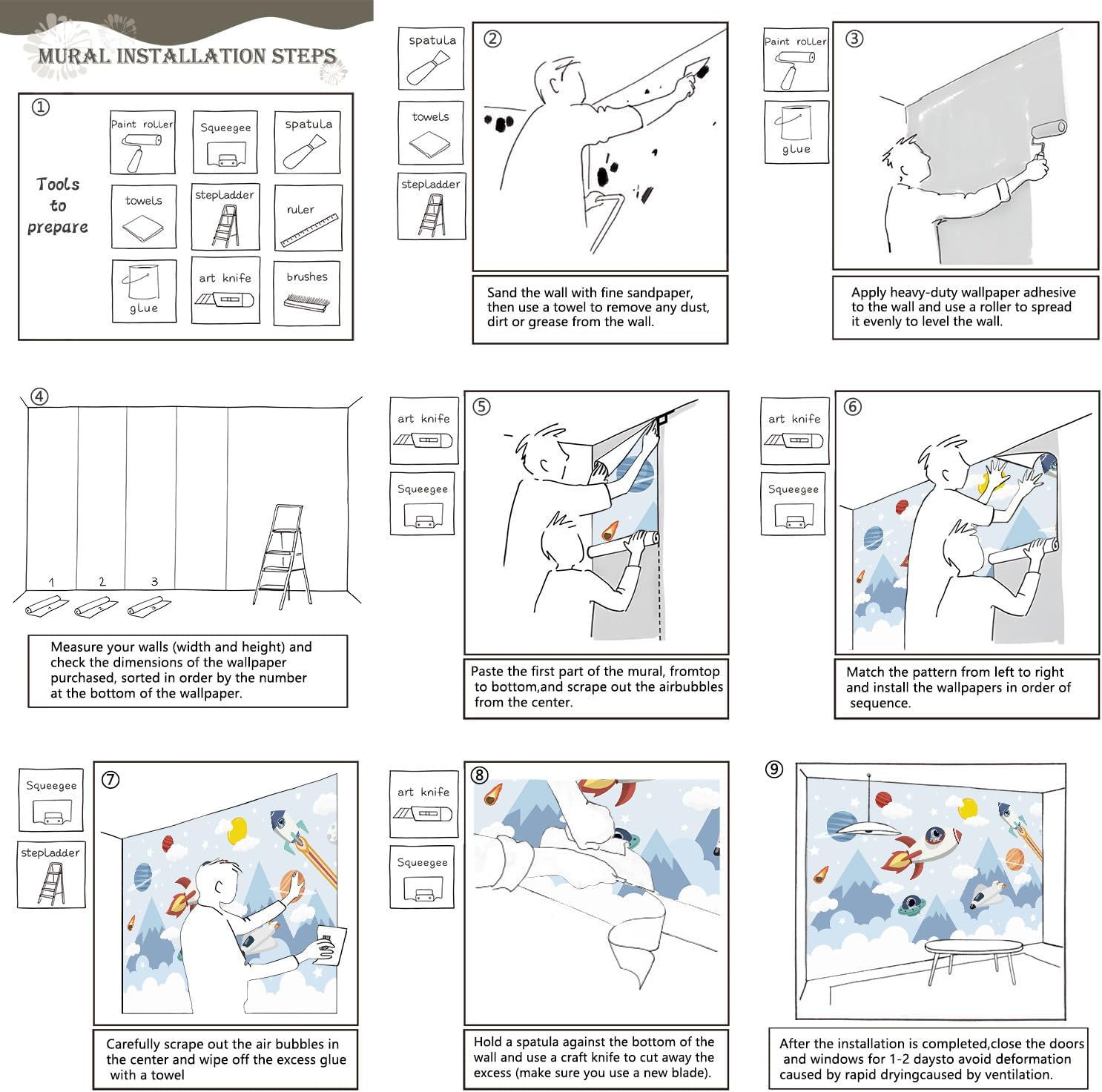 MURAL INSTALLATION STEPS

①

Tools to prepare

Paint roller
Squeegee
spatula
towels
stepladder
ruler
glue
art knife
brushes

spatula
towels
stepladder

②

Sand the wall with fine sandpaper, then use a towel to remove any dust, dirt or grease from the wall.

Paint roller
glue

③

Apply heavy-duty wallpaper adhesive to the wall and use a roller to spread it evenly to level the wall.

④

1
2
3

Measure your walls (width and height) and check the dimensions of the wallpaper purchased, sorted in order by the number at the bottom of the wallpaper.

art knife
Squeegee

⑤

Paste the first part of the mural, fromtop to bottom,and scrape out the airbubbles from the center.

art knife
Squeegee

⑥

Match the pattern from left to right and install the wallpapers in order of sequence.

Squeegee
stepladder

⑦

Carefully scrape out the air bubbles in the center and wipe off the excess glue with a towel

art knife
Squeegee

⑧

Hold a spatula against the bottom of the wall and use a craft knife to cut away the excess (make sure you use a new blade).

⑨

After the installation is completed,close the doors and windows for 1-2 daysto avoid deformation caused by rapid dryingcaused by ventilation.