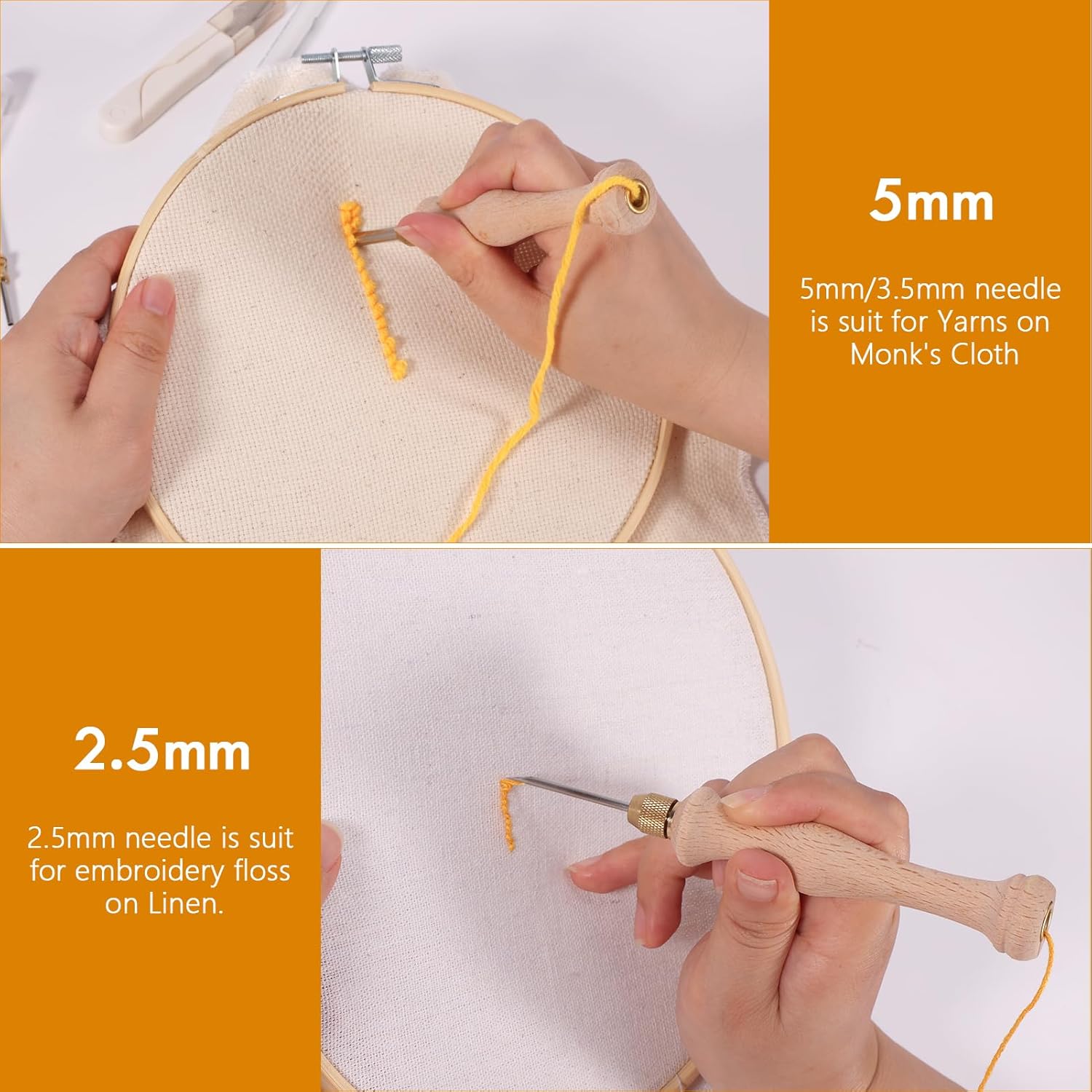 5mm

5mm/3.5mm needle is suit for Yarns on Monk's Cloth

2.5mm

2.5mm needle is suit for embroidery floss on Linen.