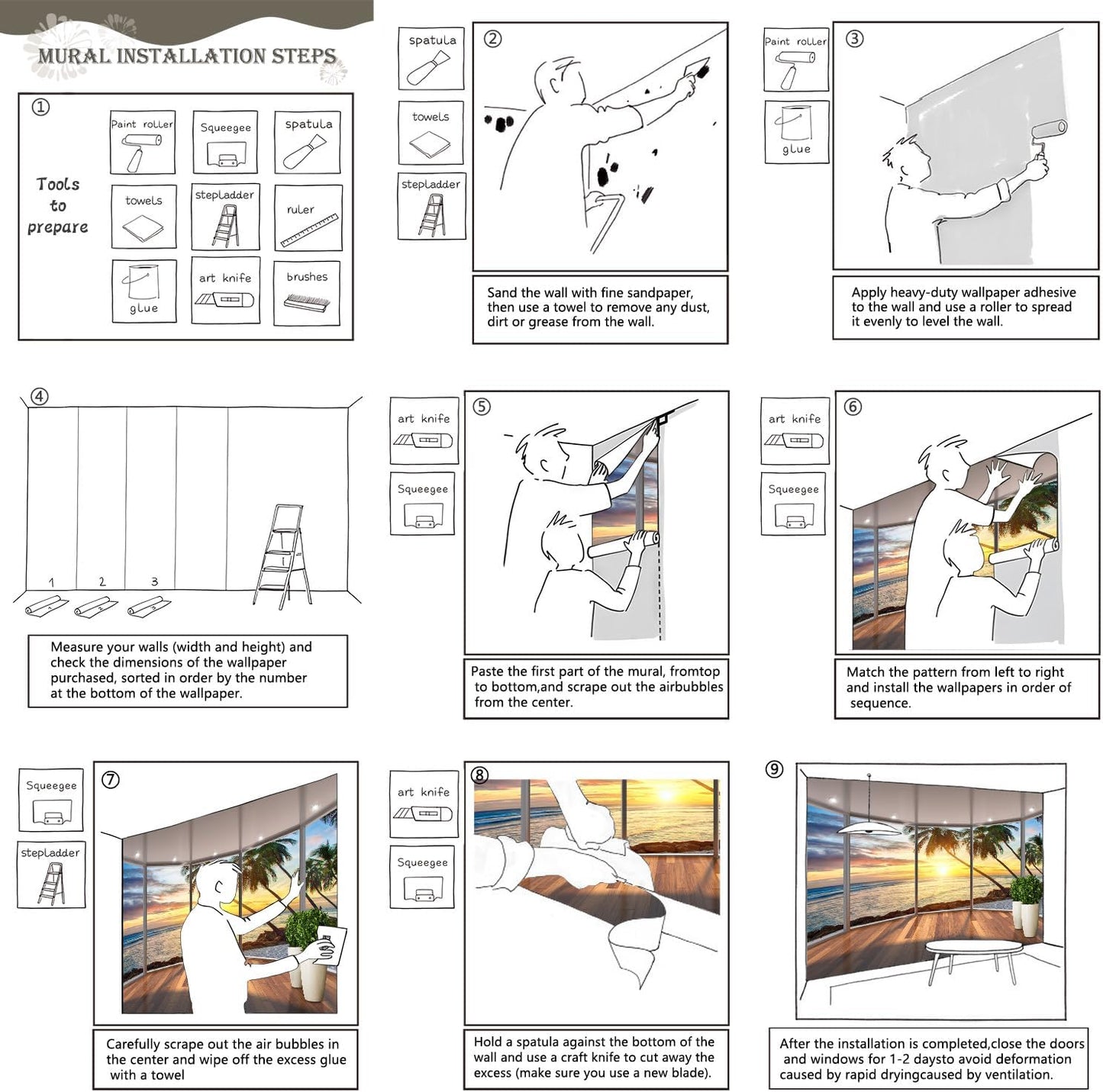 MURAL INSTALLATION STEPS

①
Tools to prepare
Paint roller
Squeegee
spatula
towels
stepladder
ruler
glue
art knife
brushes

spatula
towels
stepladder
②
Sand the wall with fine sandpaper, then use a towel to remove any dust, dirt or grease from the wall.

Paint roller
glue
③
Apply heavy-duty wallpaper adhesive to the wall and use a roller to spread it evenly to level the wall.

④
1
2
3
Measure your walls (width and height) and check the dimensions of the wallpaper purchased, sorted in order by the number at the bottom of the wallpaper.

art knife
Squeegee
⑤
Paste the first part of the mural, fromtop to bottom,and scrape out the airbubbles from the center.

art knife
Squeegee
⑥
Match the pattern from left to right and install the wallpapers in order of sequence.

Squeegee
stepladder
⑦
Carefully scrape out the air bubbles in the center and wipe off the excess glue with a towel

art knife
Squeegee
⑧
Hold a spatula against the bottom of the wall and use a craft knife to cut away the excess (make sure you use a new blade).

⑨
After the installation is completed,close the doors and windows for 1-2 daysto avoid deformation caused by rapid dryingcaused by ventilation.