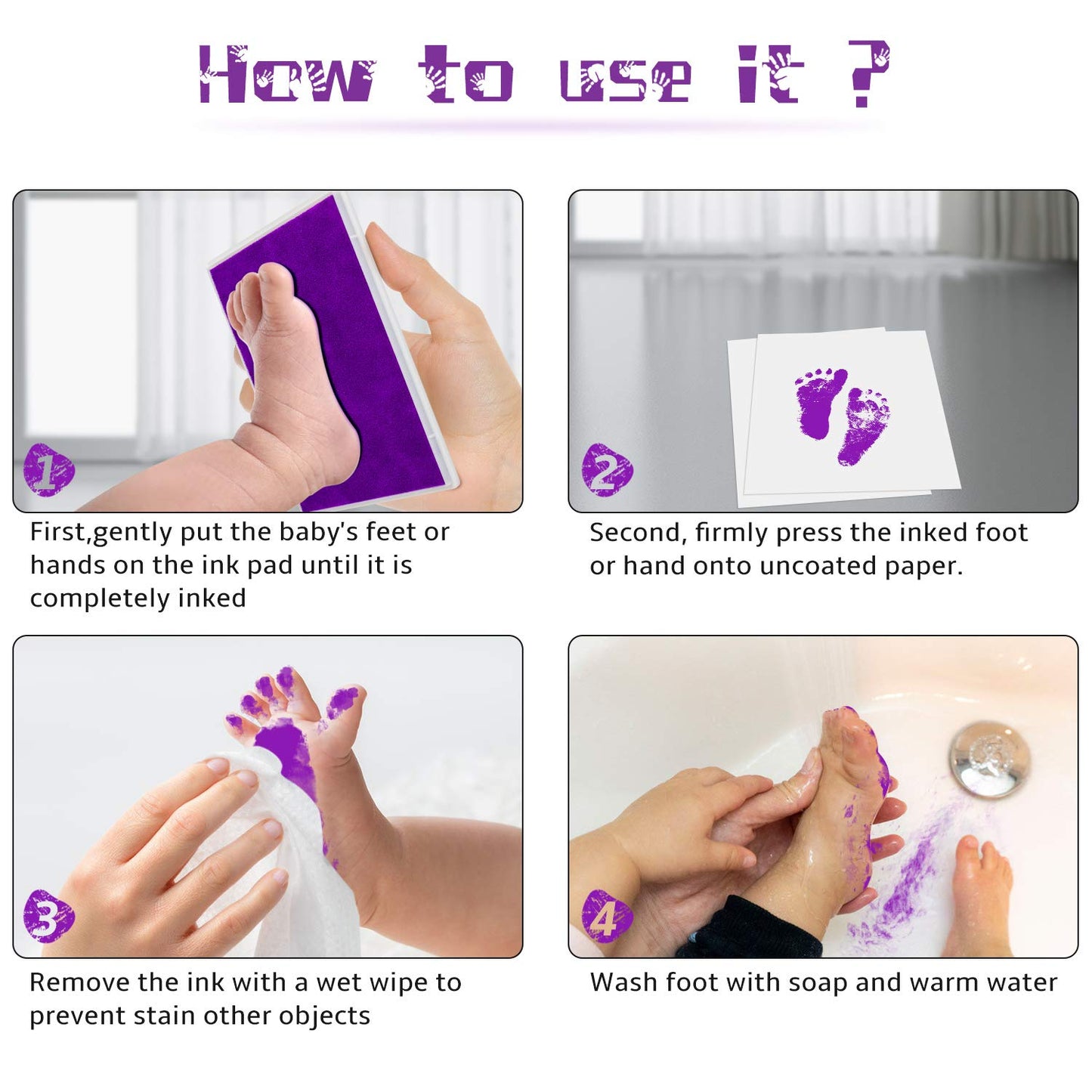 How to use it ?

1

First,gently put the baby's feet or hands on the ink pad until it is completely inked

2

Second, firmly press the inked foot or hand onto uncoated paper.

3

Remove the ink with a wet wipe to prevent stain other objects

4

Wash foot with soap and warm water