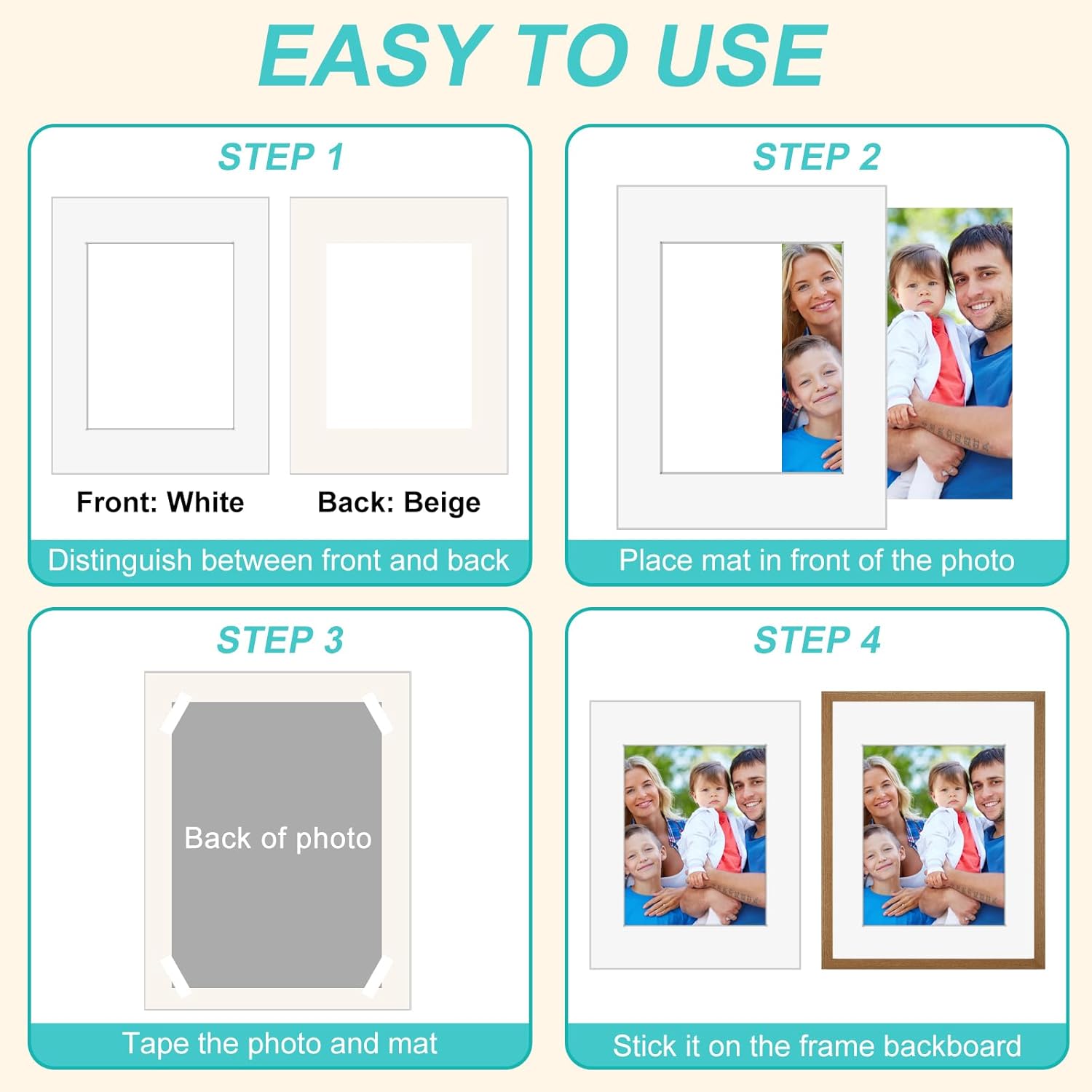 EASY TO USE

STEP 1

Front: White

Back: Beige

Distinguish between front and back

STEP 2

Place mat in front of the photo

STEP 3

Back of photo

Tape the photo and mat

STEP 4

Stick it on the frame backboard