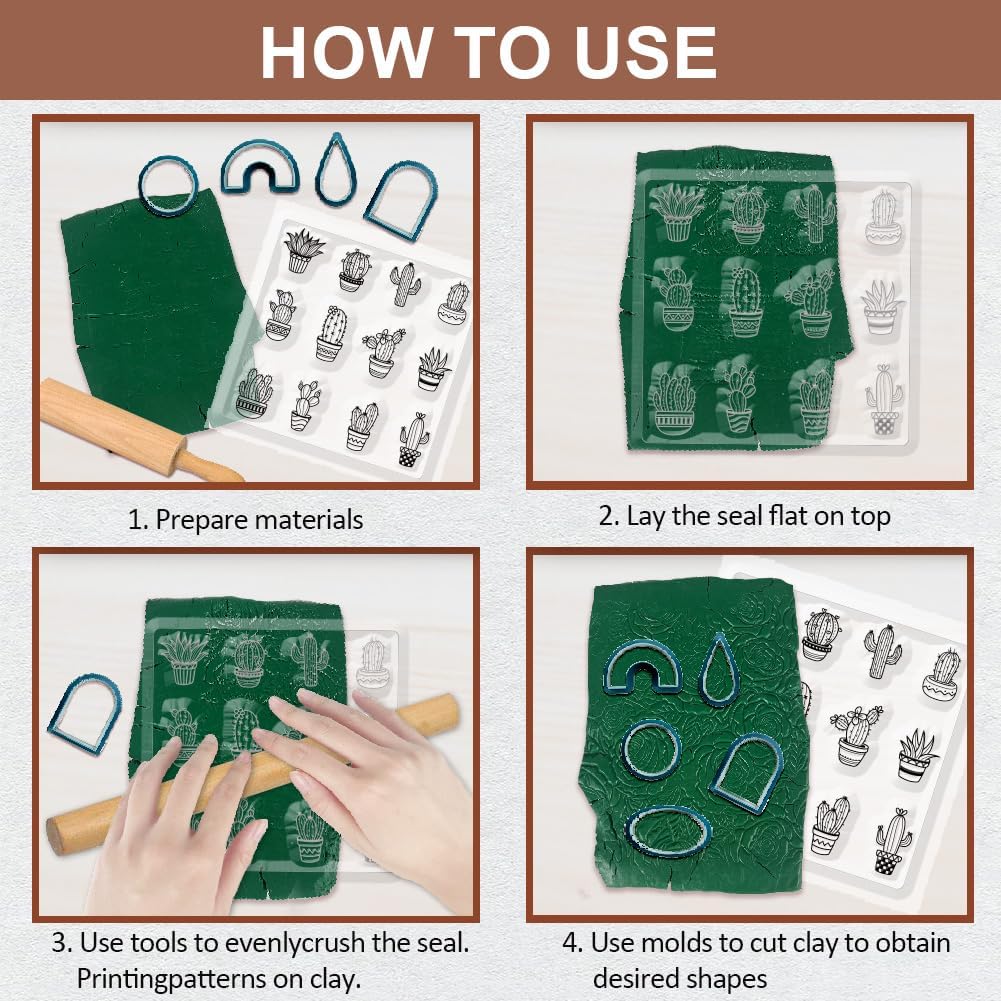 HOW TO USE

1. Prepare materials

2. Lay the seal flat on top

3. Use tools to evenlycrush the seal. Printingpatterns on clay.

4. Use molds to cut clay to obtain desired shapes