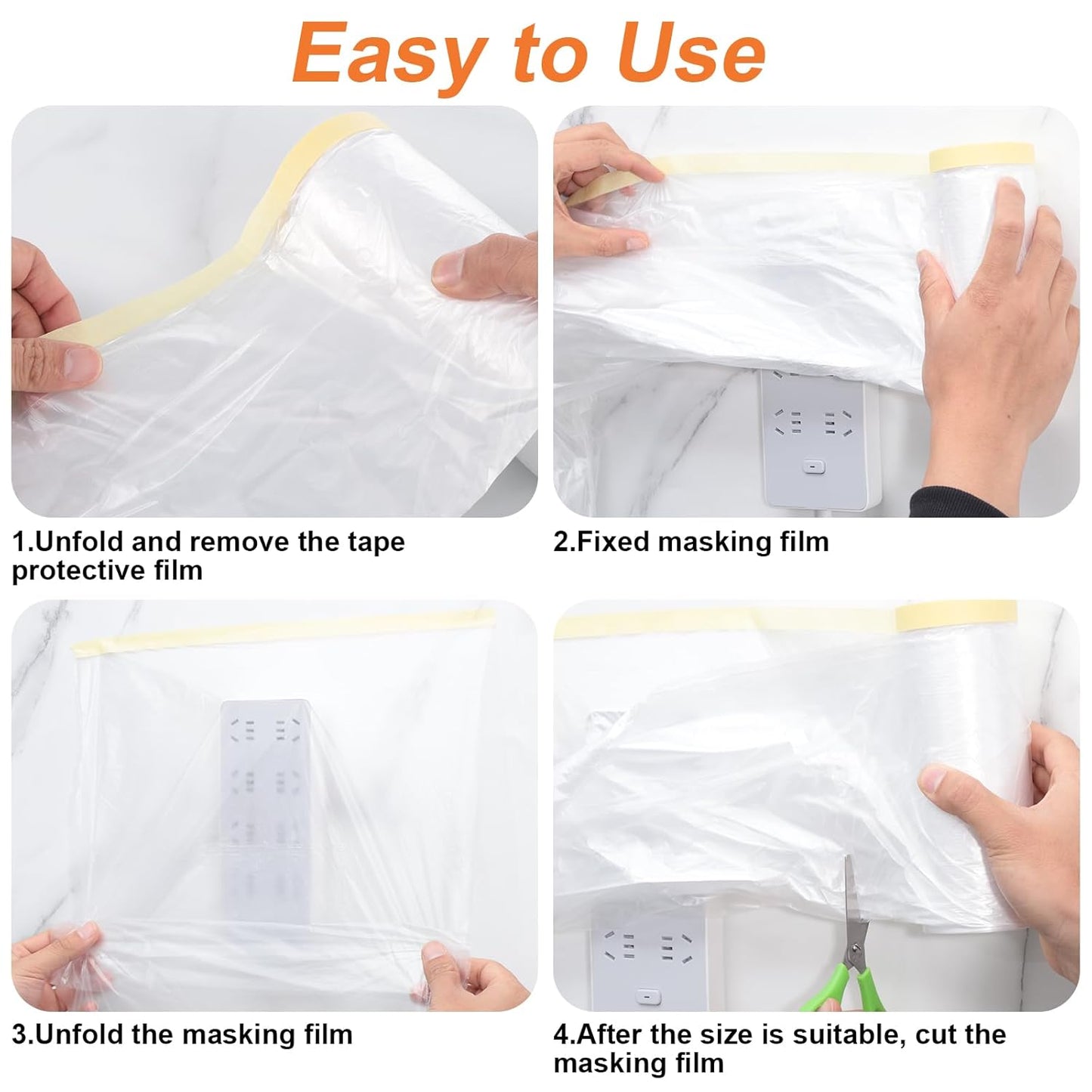 Easy to Use

1.Unfold and remove the tape protective film

2.Fixed masking film

3.Unfold the masking film

4.After the size is suitable, cut the masking film