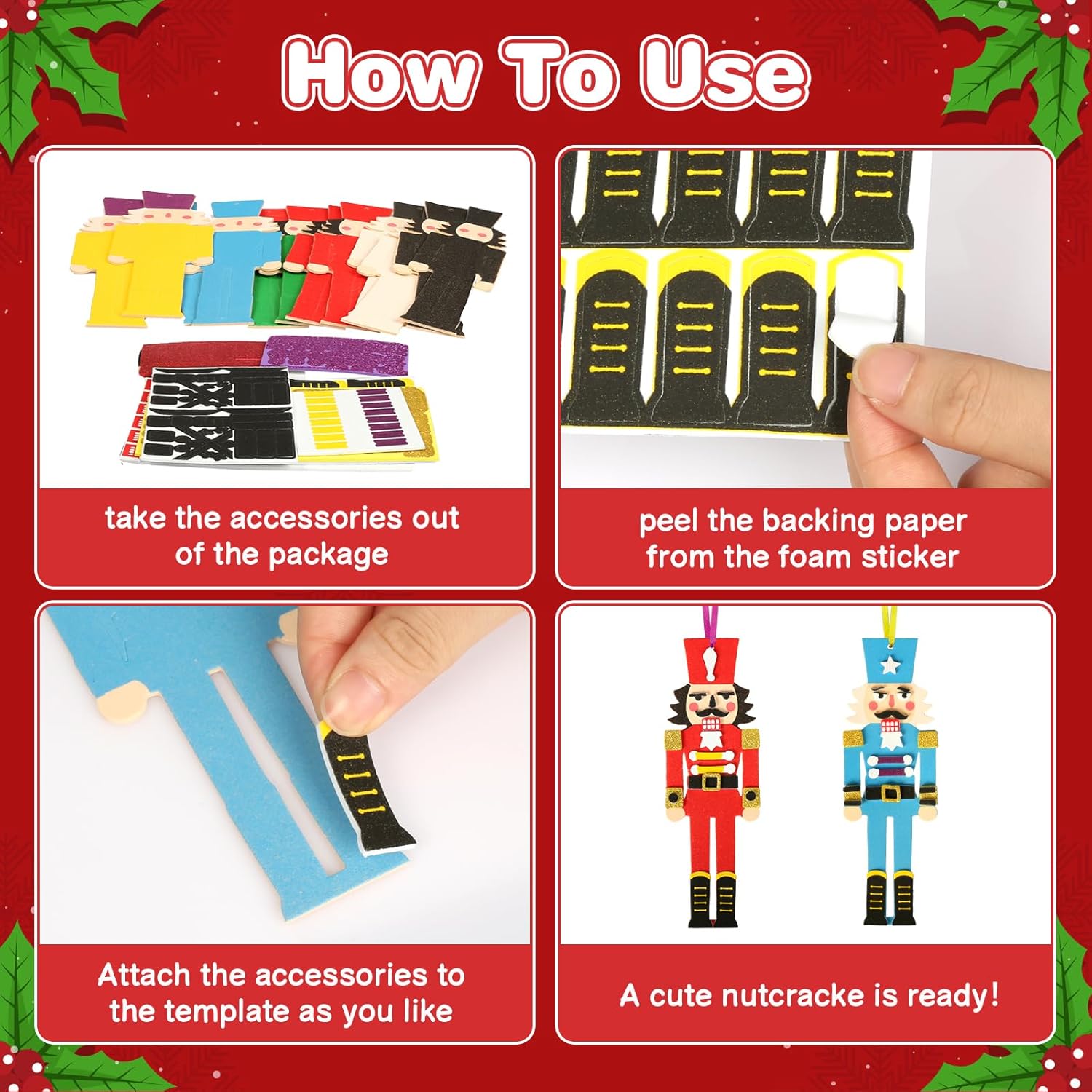 How To Use

take the accessories out of the package

peel the backing paper from the foam sticker

Attach the accessories to the template as you like

A cute nutcracke is ready!