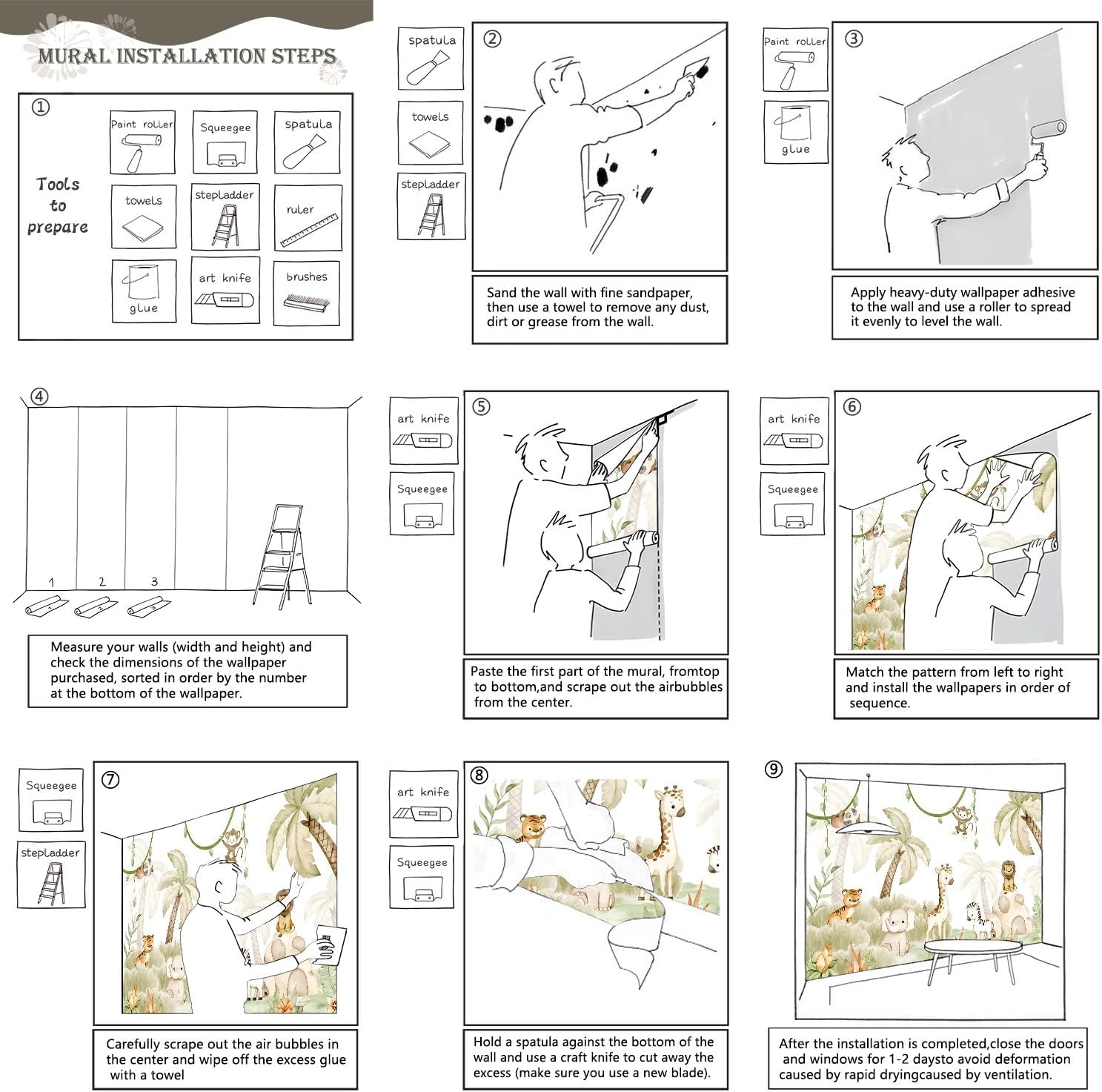 MURAL INSTALLATION STEPS

①

Tools to prepare

Paint roller
Squeegee
spatula
towels
stepladder
ruler
glue
art knife
brushes

spatula
towels
stepladder

②

Sand the wall with fine sandpaper, then use a towel to remove any dust, dirt or grease from the wall.

Paint roller
glue

③

Apply heavy-duty wallpaper adhesive to the wall and use a roller to spread it evenly to level the wall.

④

1 2 3

Measure your walls (width and height) and check the dimensions of the wallpaper purchased, sorted in order by the number at the bottom of the wallpaper.

art knife
Squeegee

⑤

Paste the first part of the mural, fromtop to bottom,and scrape out the airbubbles from the center.

art knife
Squeegee

⑥

Match the pattern from left to right and install the wallpapers in order of sequence.

Squeegee
stepladder

⑦

Carefully scrape out the air bubbles in the center and wipe off the excess glue with a towel

art knife
Squeegee

⑧

Hold a spatula against the bottom of the wall and use a craft knife to cut away the excess (make sure you use a new blade).

⑨

After the installation is completed,close the doors and windows for 1-2 daysto avoid deformation caused by rapid dryingcaused by ventilation.