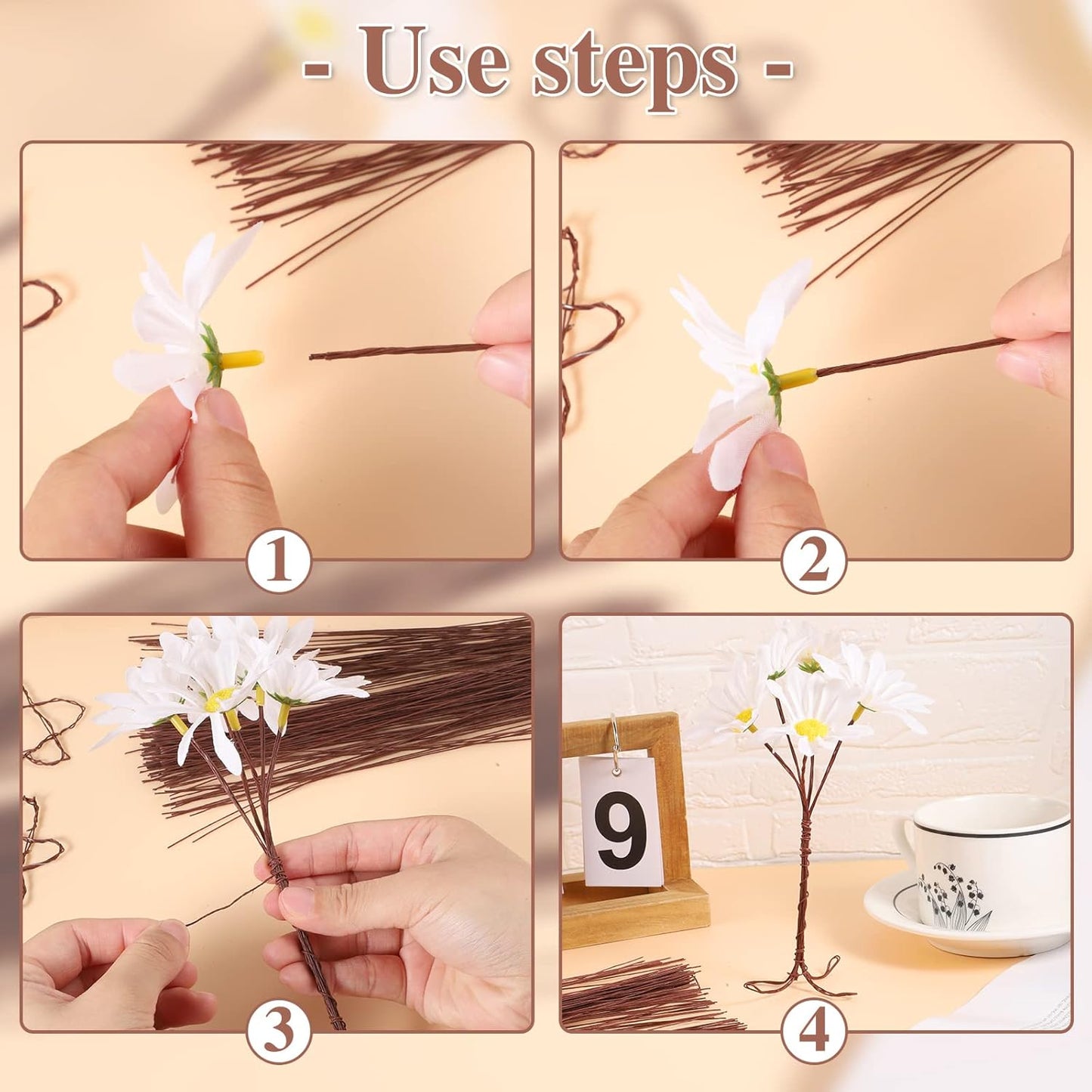 - Use steps -

1

2

3

9

4