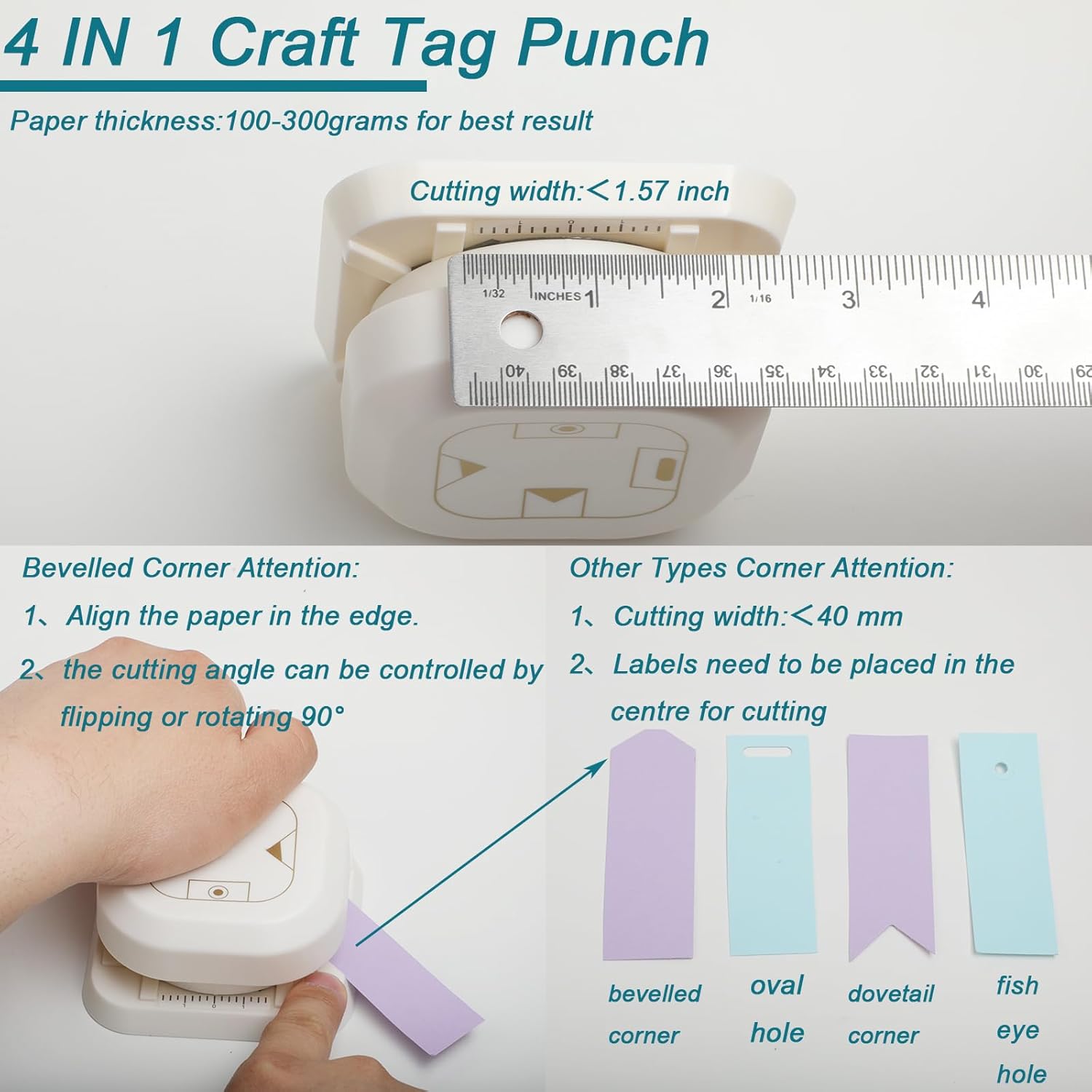 4 IN 1 Craft Tag Punch

Paper thickness:100-300grams for best result

Cutting width:＜1.57 inch

1/32 INCHES 1 2 1/16 3 4

40 39 38 37 36 35 34 33 32 31 30 29

Bevelled Corner Attention:

1、Align the paper in the edge.

2、the cutting angle can be controlled by flipping or rotating 90°

Other Types Corner Attention:

1、Cutting width:＜40 mm

2、Labels need to be placed in the centre for cutting

bevelled corner

oval hole

dovetail corner

fish eye hole