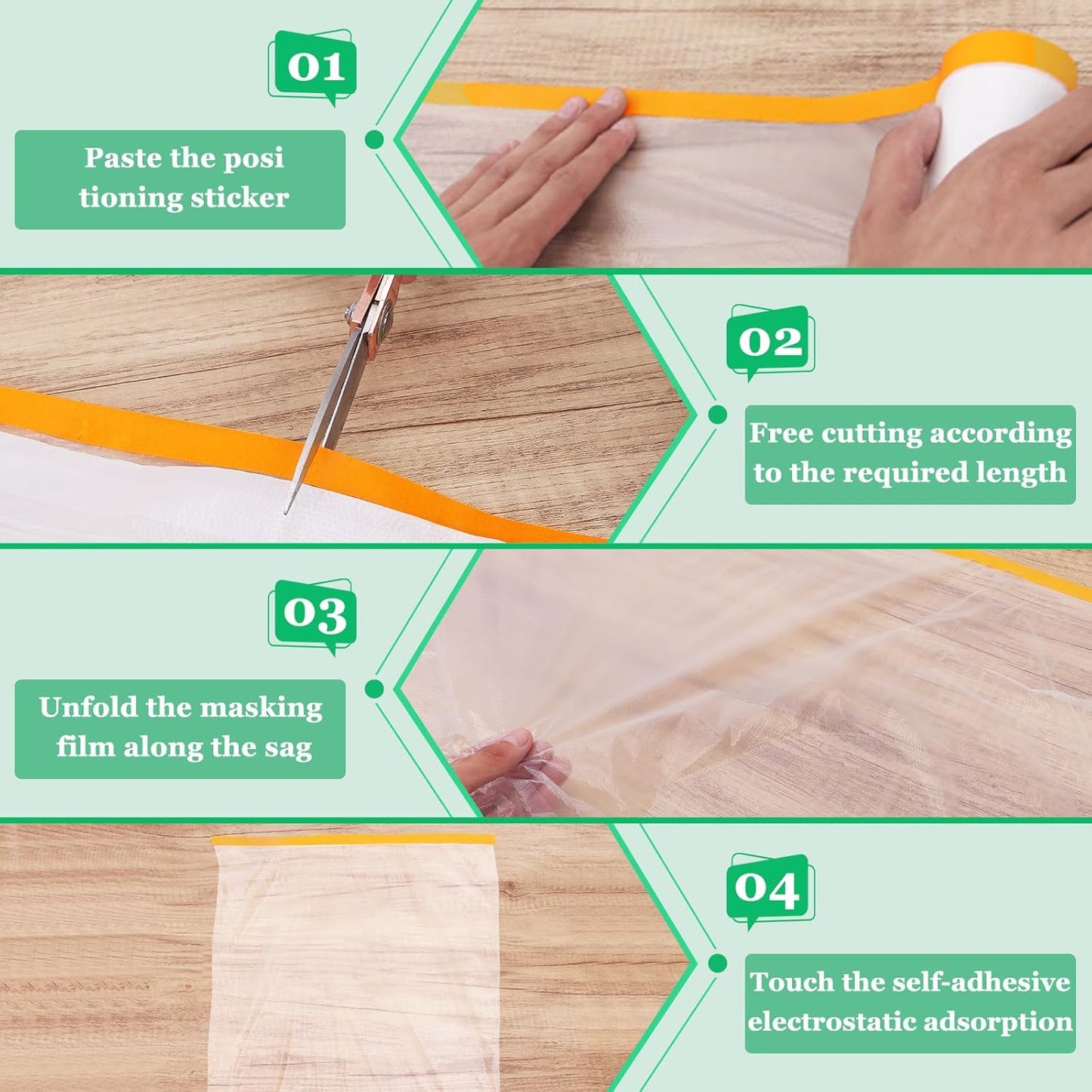 01

Paste the posi tioning sticker

02

Free cutting according to the required length

03

Unfold the masking film along the sag

04

Touch the self-adhesive electrostatic adsorption