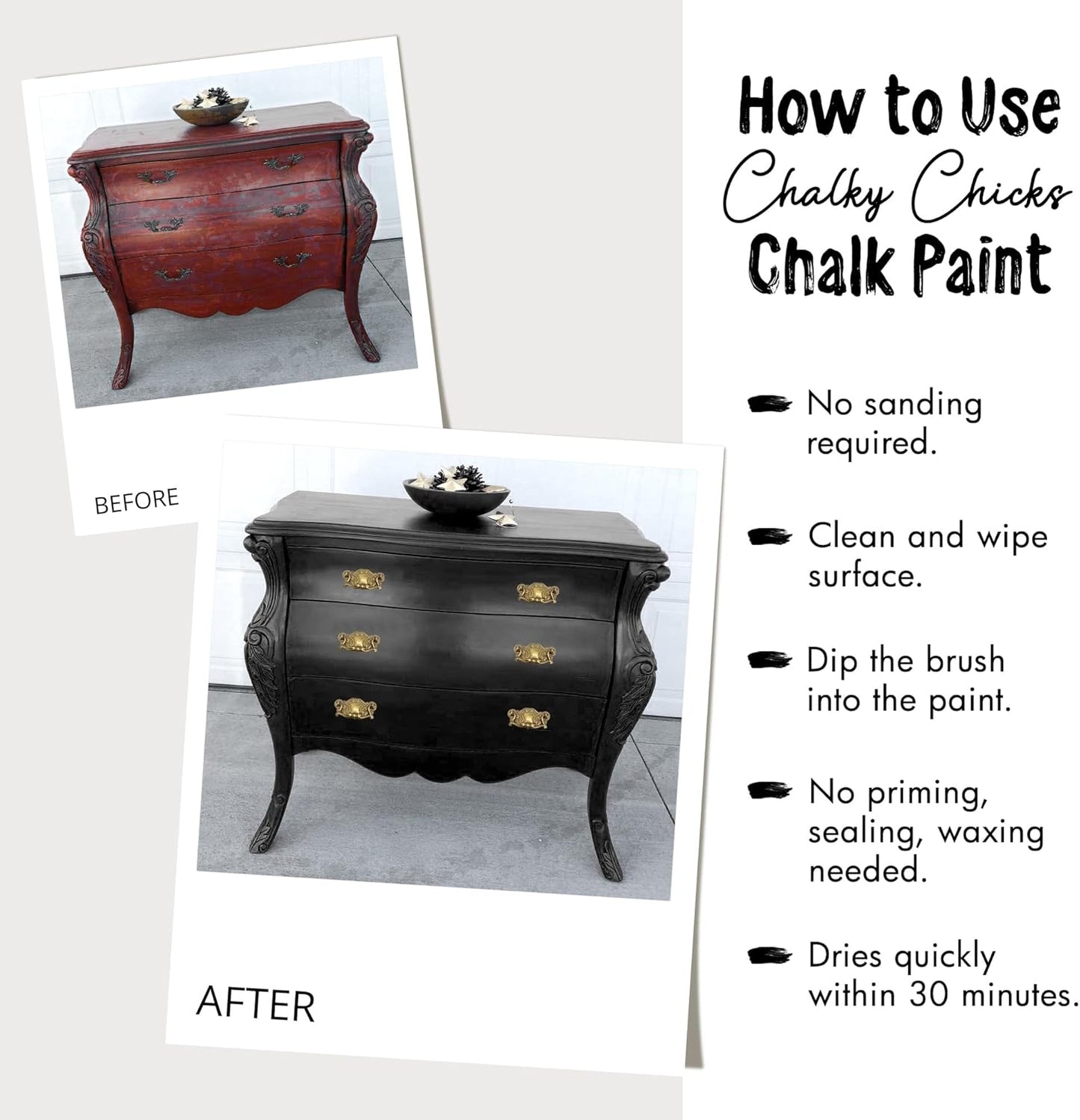 BEFORE

AFTER

How to Use
Chalky Chicks
Chalk Paint

No sanding required.

Clean and wipe surface.

Dip the brush into the paint.

No priming, sealing, waxing needed.

Dries quickly within 30 minutes.