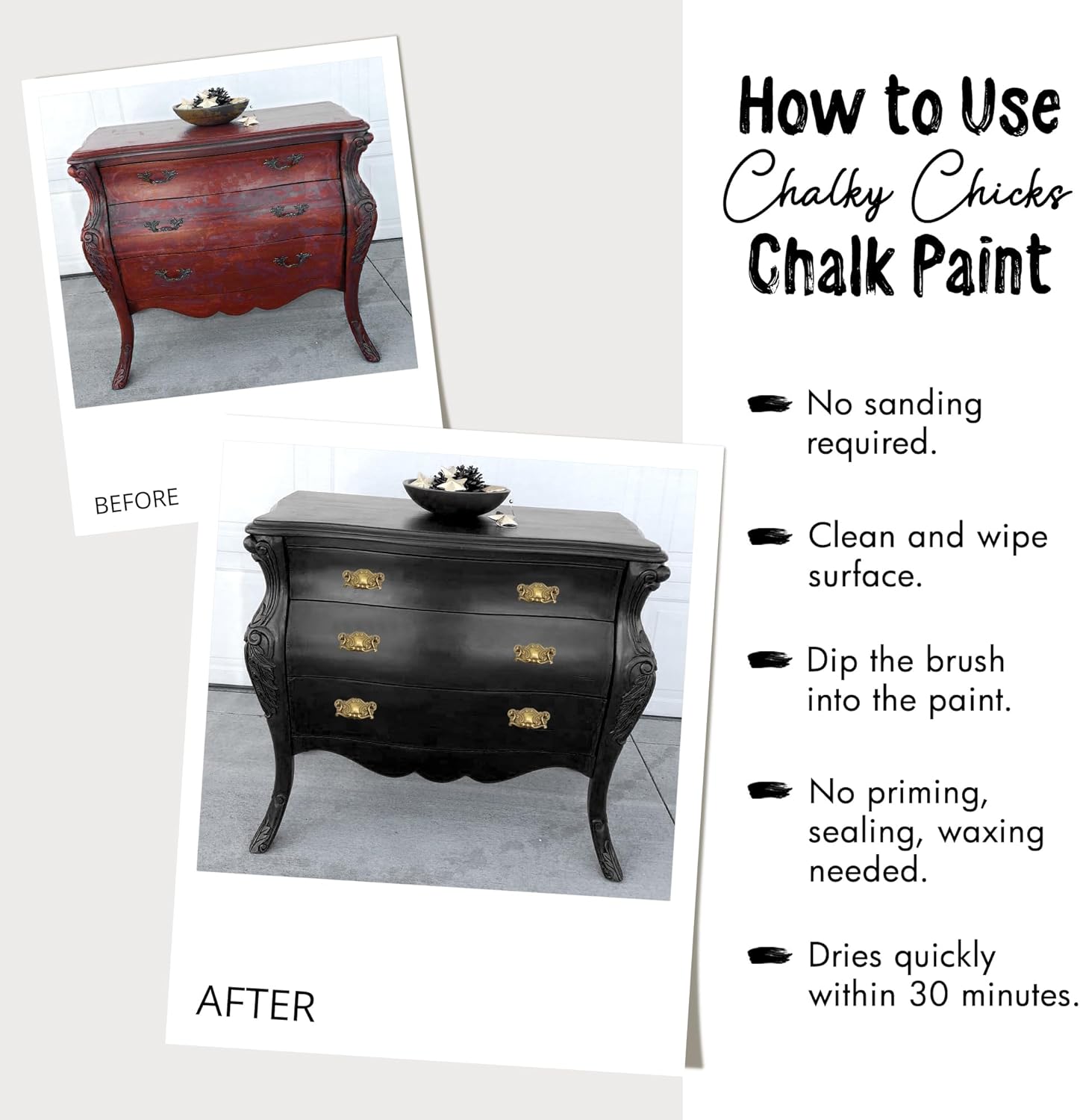 BEFORE

AFTER

How to Use
Chalky Chicks
Chalk Paint

No sanding required.

Clean and wipe surface.

Dip the brush into the paint.

No priming, sealing, waxing needed.

Dries quickly within 30 minutes.