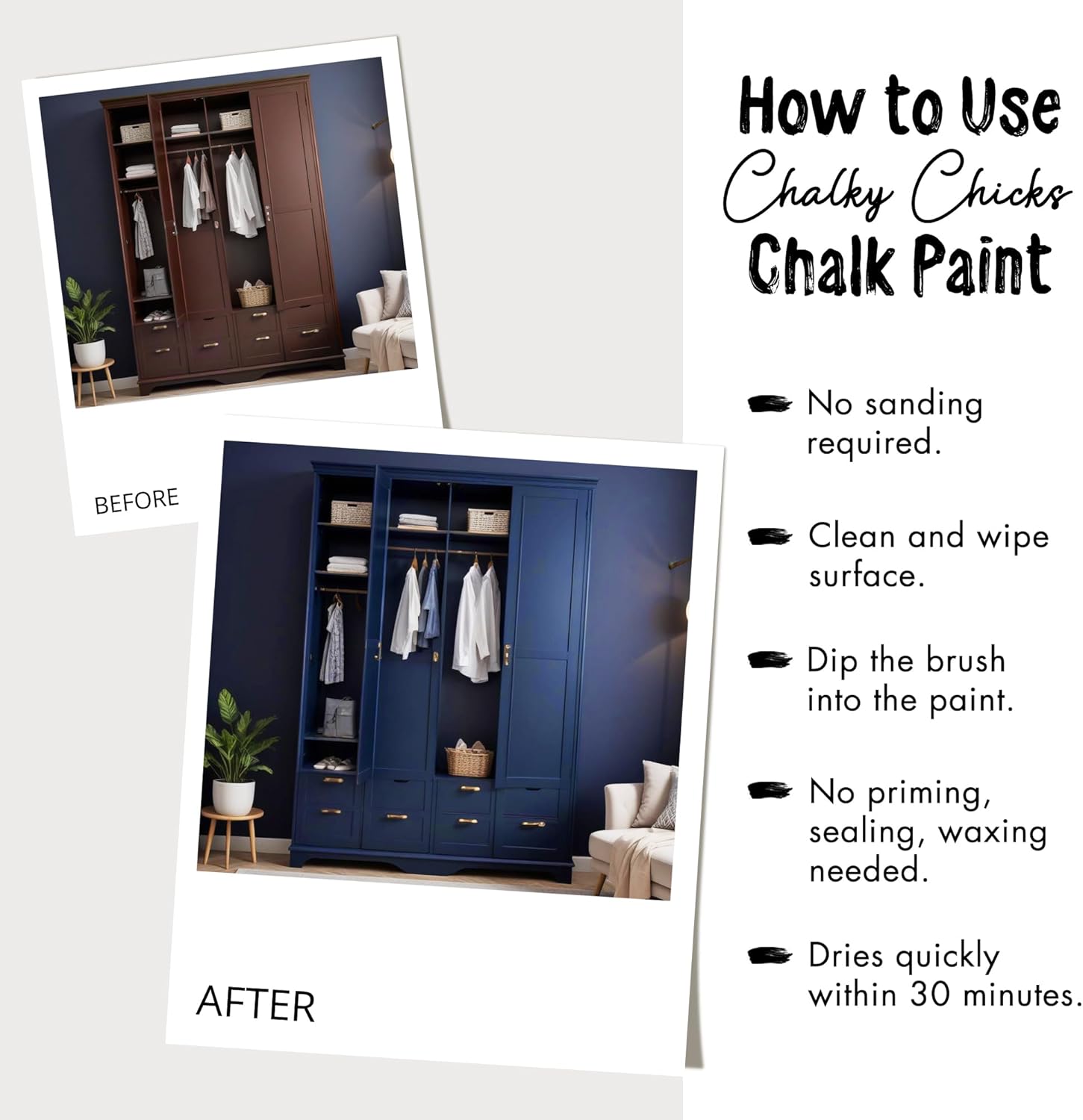 BEFORE

AFTER

How to Use
Chalky Chicks
Chalk Paint

No sanding required.

Clean and wipe surface.

Dip the brush into the paint.

No priming, sealing, waxing needed.

Dries quickly within 30 minutes.