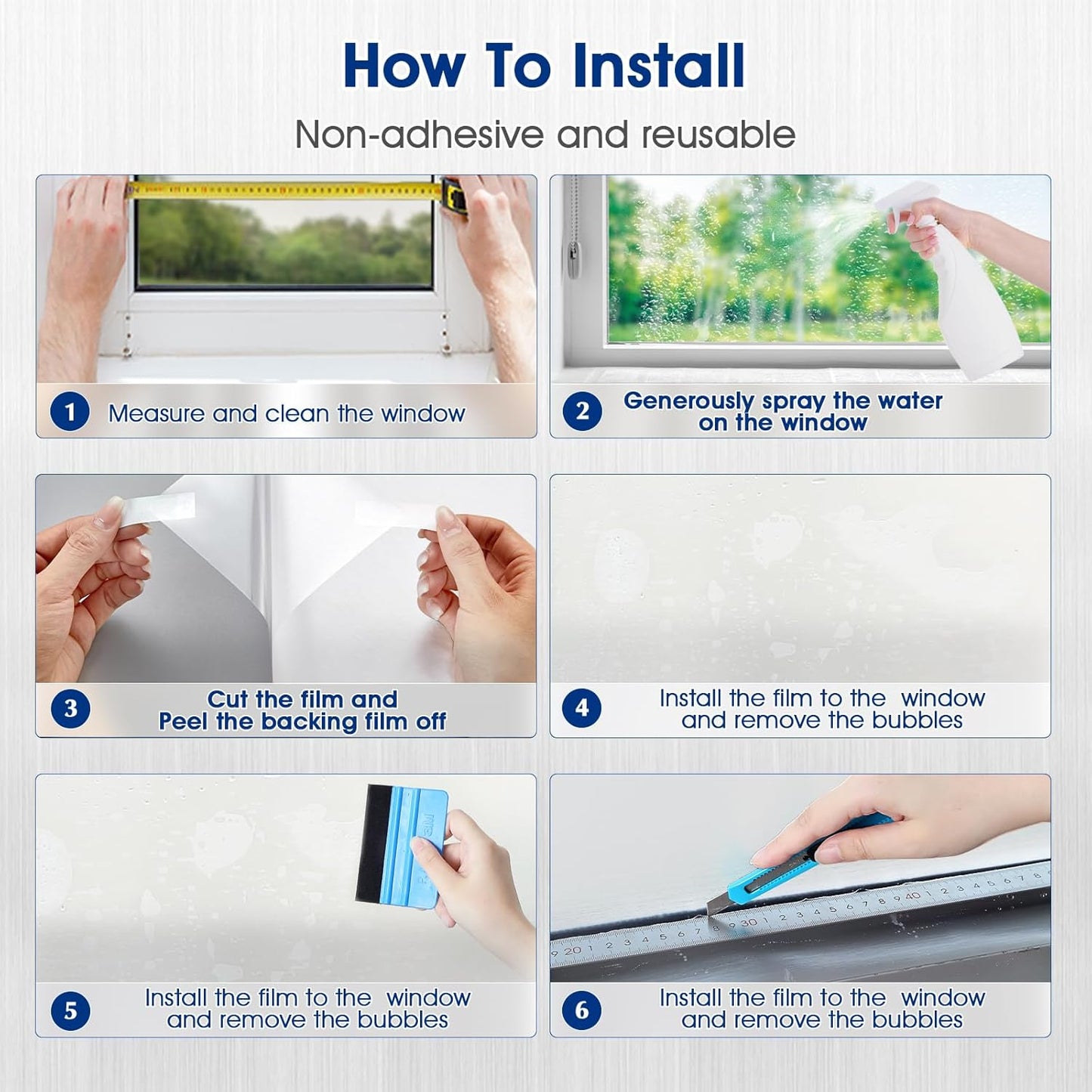 How To Install

Non-adhesive and reusable

1 Measure and clean the window

2 Generously spray the water on the window

3 Cut the film and Peel the backing film off

4 Install the film to the window and remove the bubbles

5 Install the film to the window and remove the bubbles

6 Install the film to the window and remove the bubbles