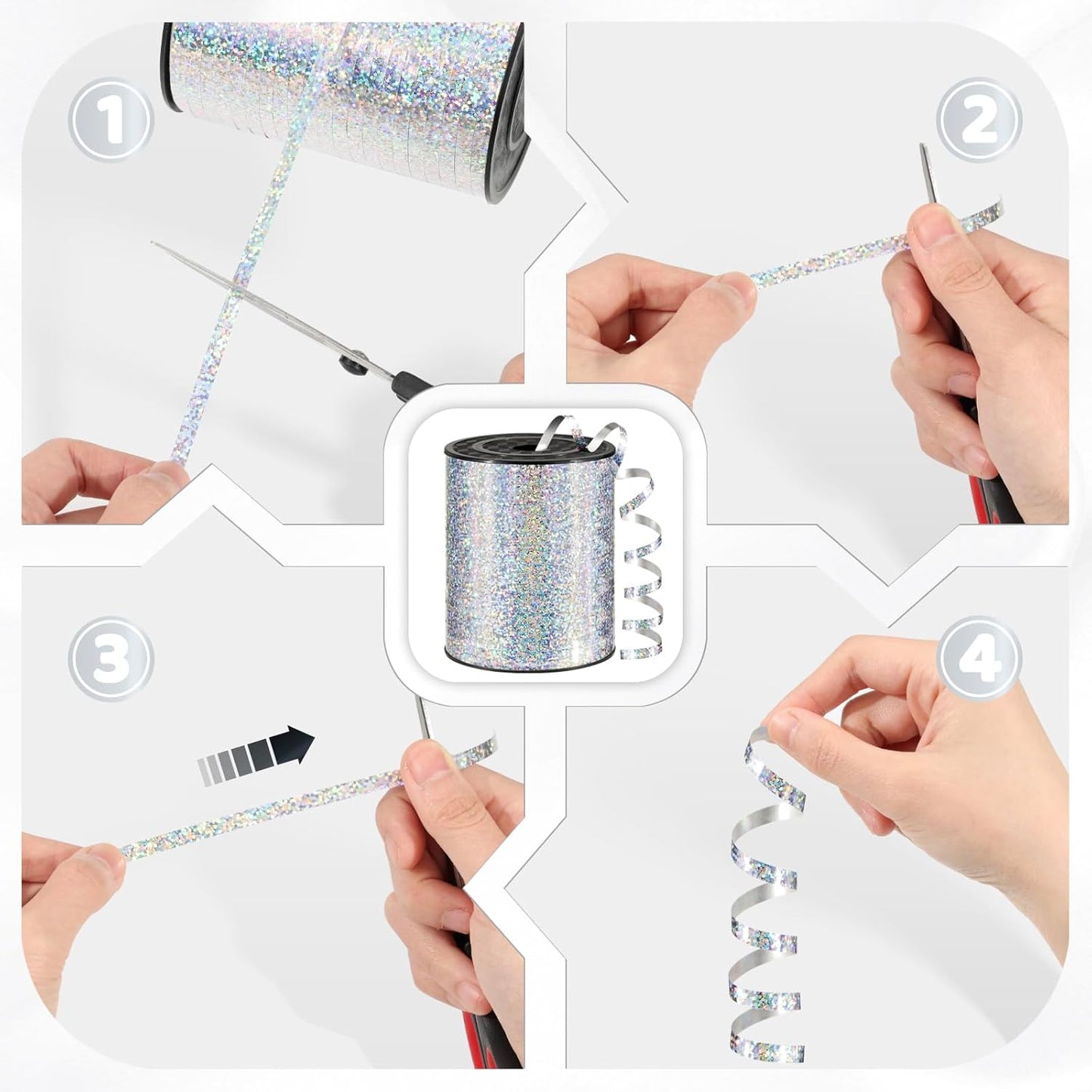 1

2

3

4