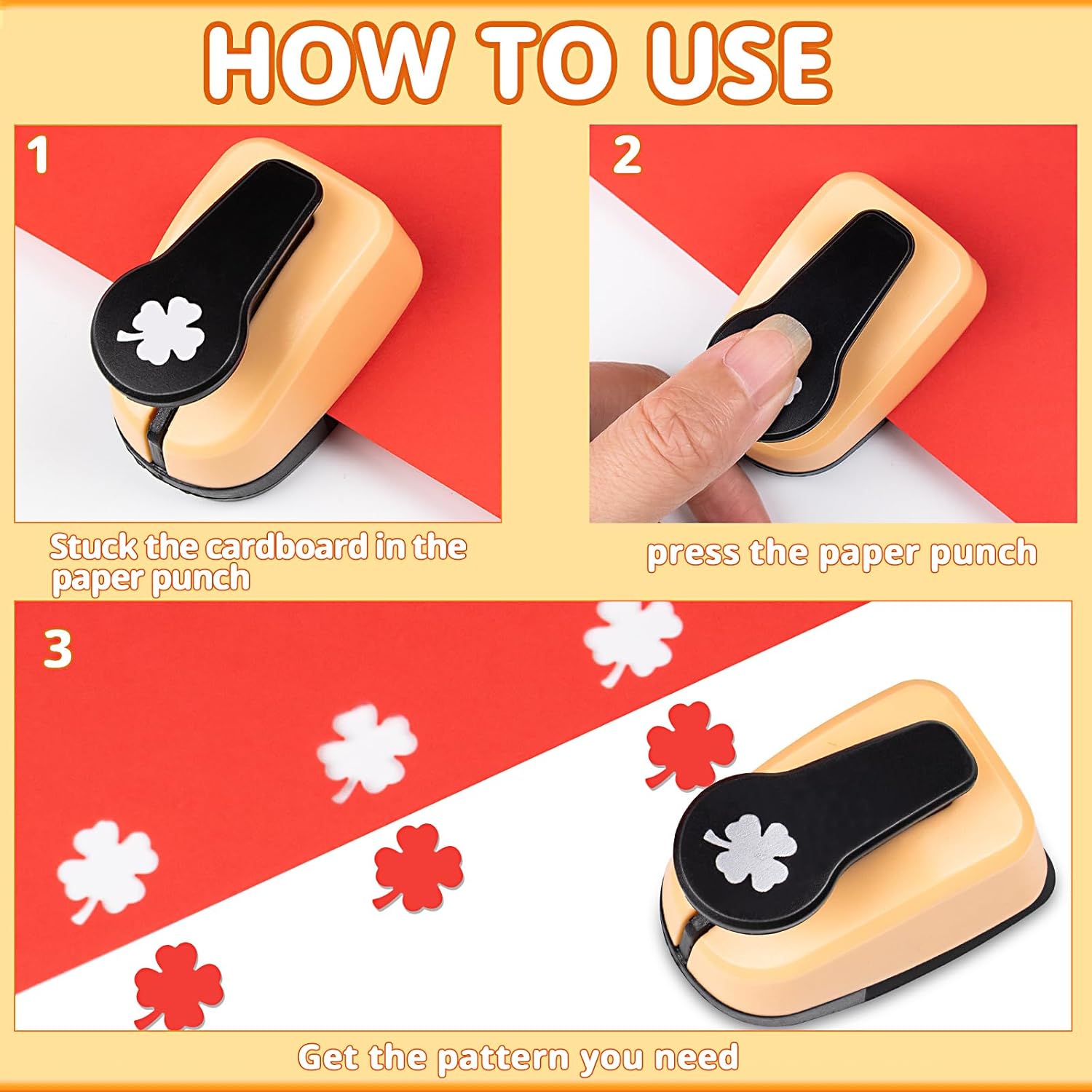 HOW TO USE

1

Stuck the cardboard in the paper punch

2

press the paper punch

3

Get the pattern you need