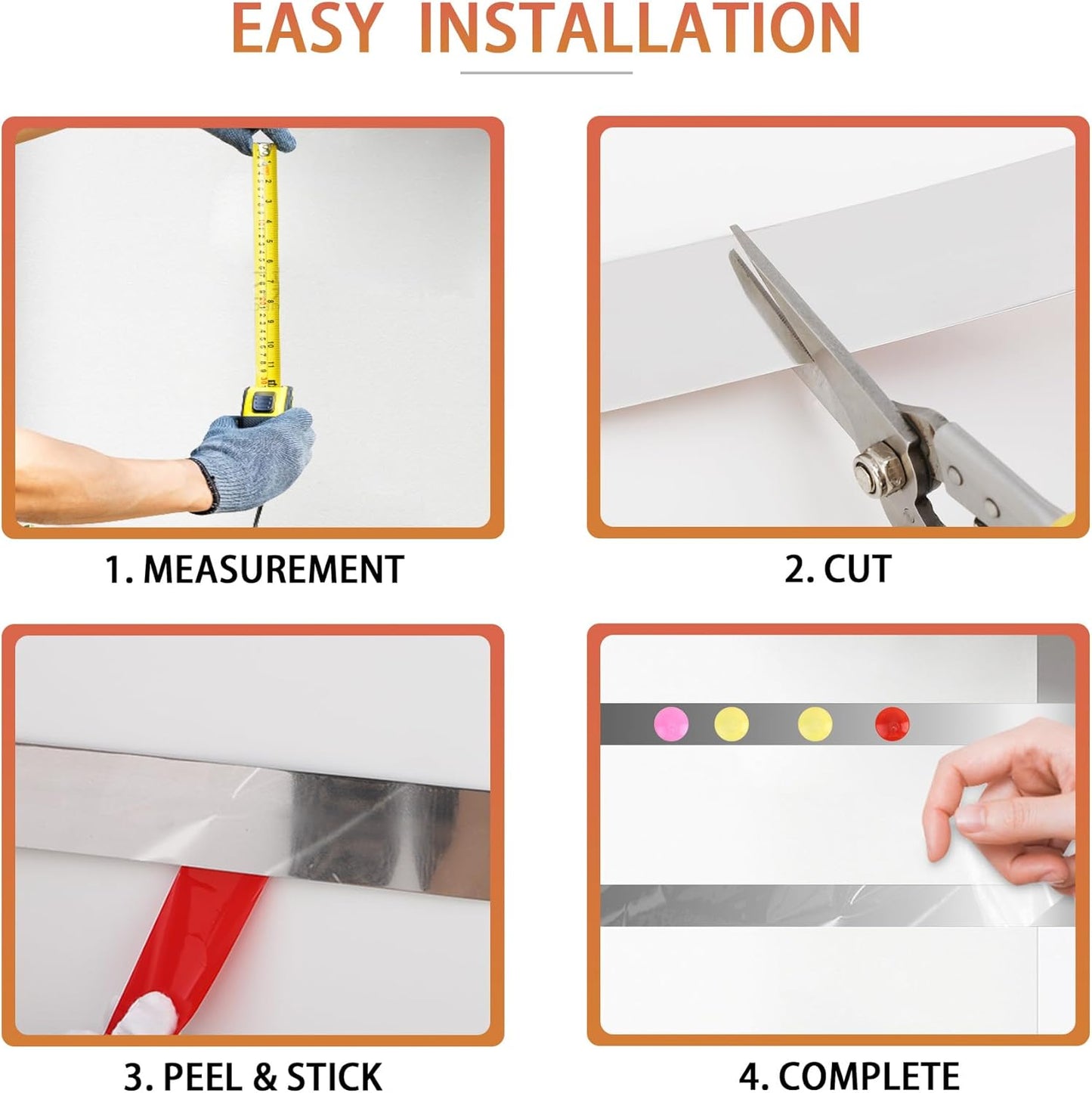 EASY INSTALLATION

1. MEASUREMENT

2. CUT

3. PEEL & STICK

4. COMPLETE