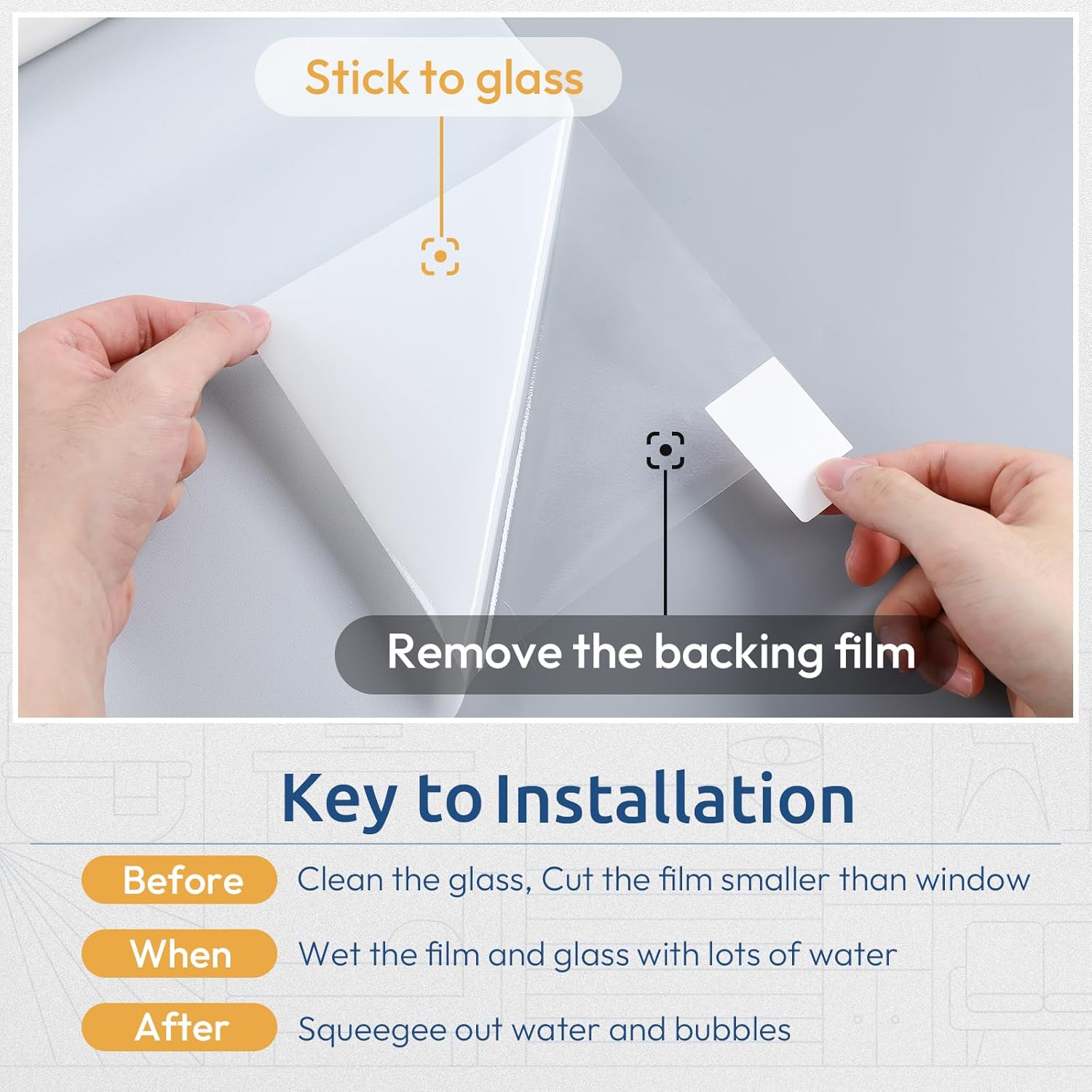 Stick to glass

Remove the backing film

Key to Installation

Before Clean the glass, Cut the film smaller than window

When Wet the film and glass with lots of water

After Squeegee out water and bubbles