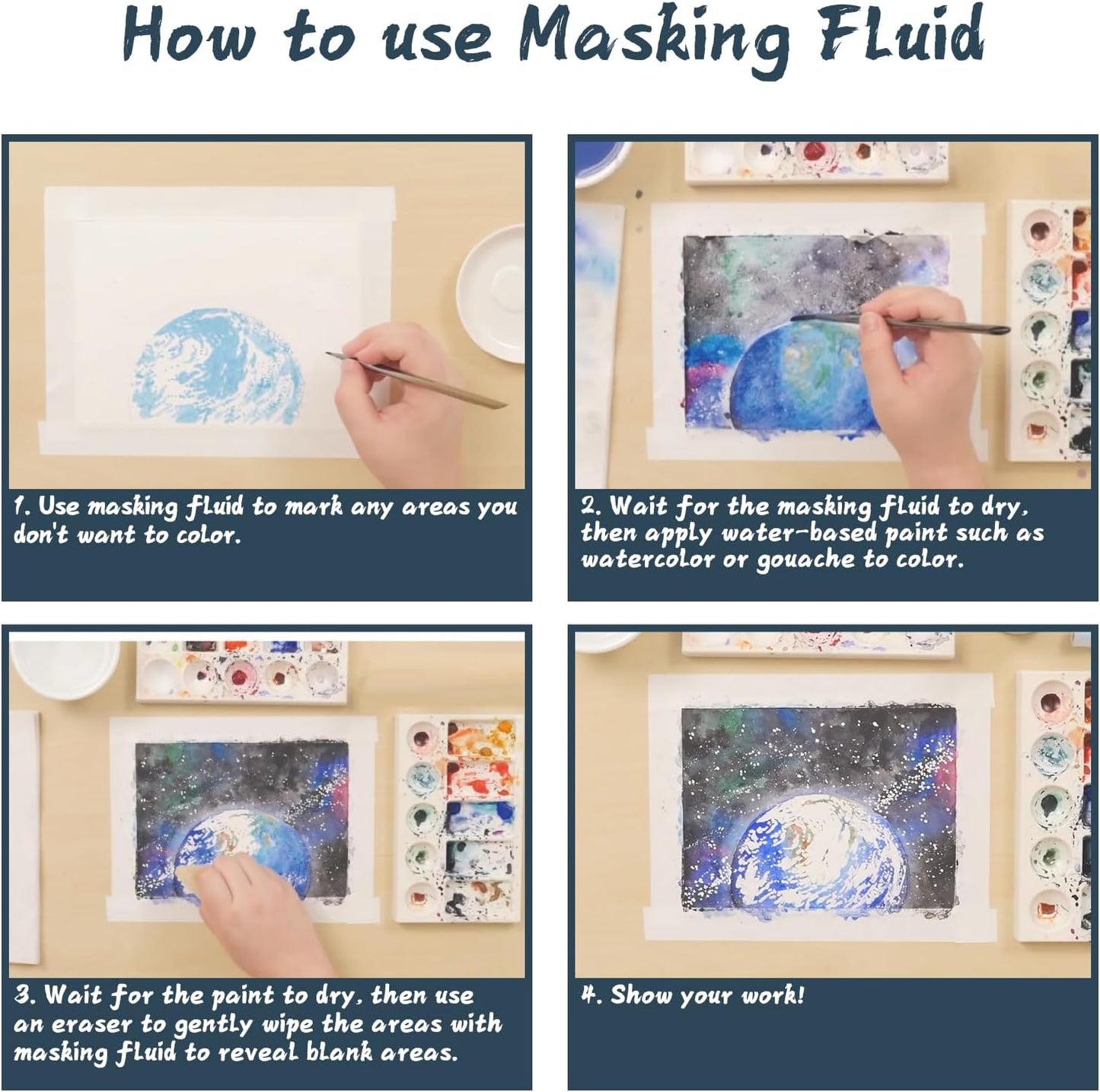 How to use Masking Fluid

1. Use masking fluid to mark any areas you don't want to color.

2. Wait for the masking fluid to dry, then apply water-based paint such as watercolor or gouache to color.

3. Wait for the paint to dry, then use an eraser to gently wipe the areas with masking fluid to reveal blank areas.

4. Show your work!