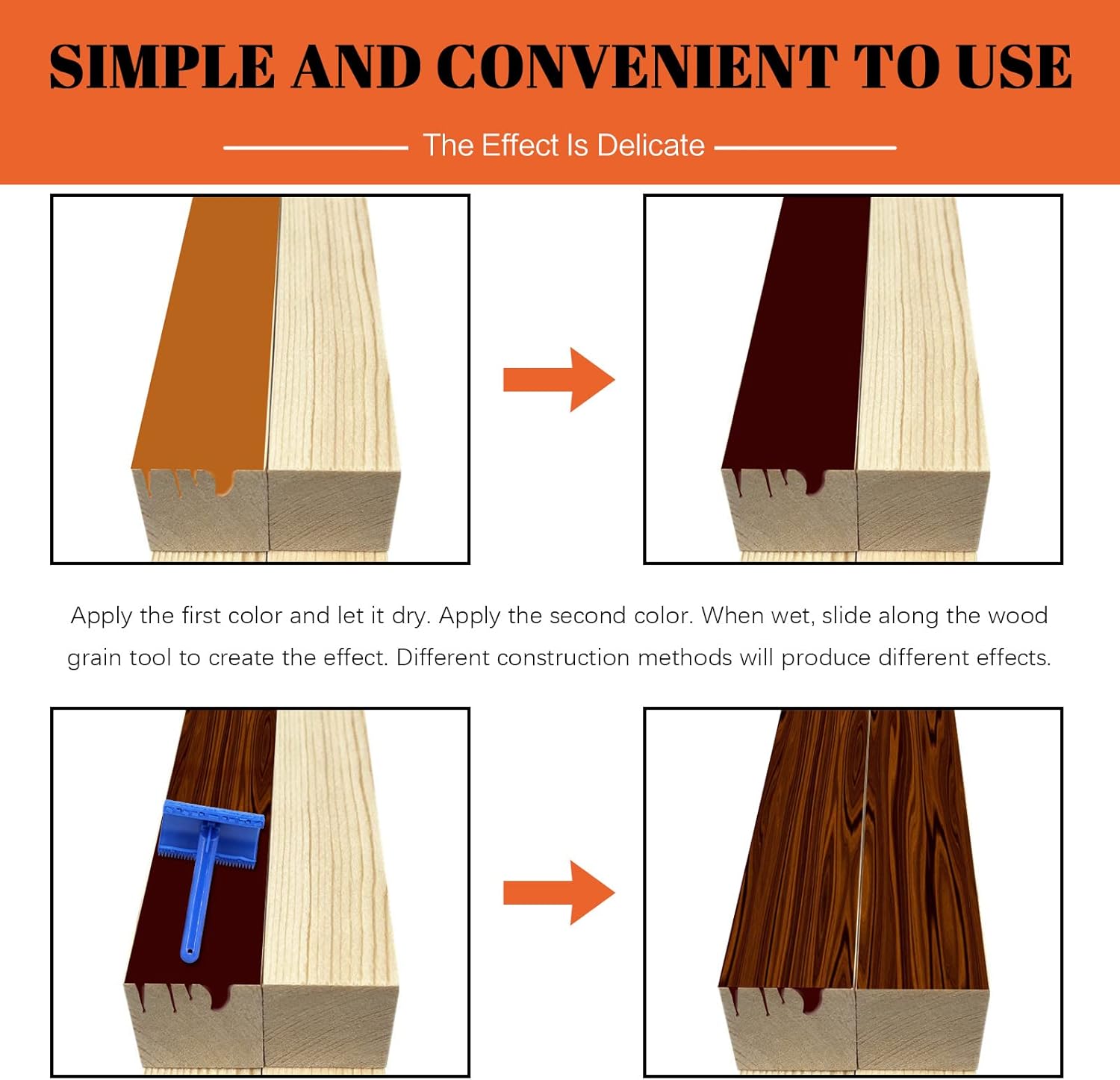 SIMPLE AND CONVENIENT TO USE

The Effect Is Delicate

Apply the first color and let it dry. Apply the second color. When wet, slide along the wood grain tool to create the effect. Different construction methods will produce different effects.