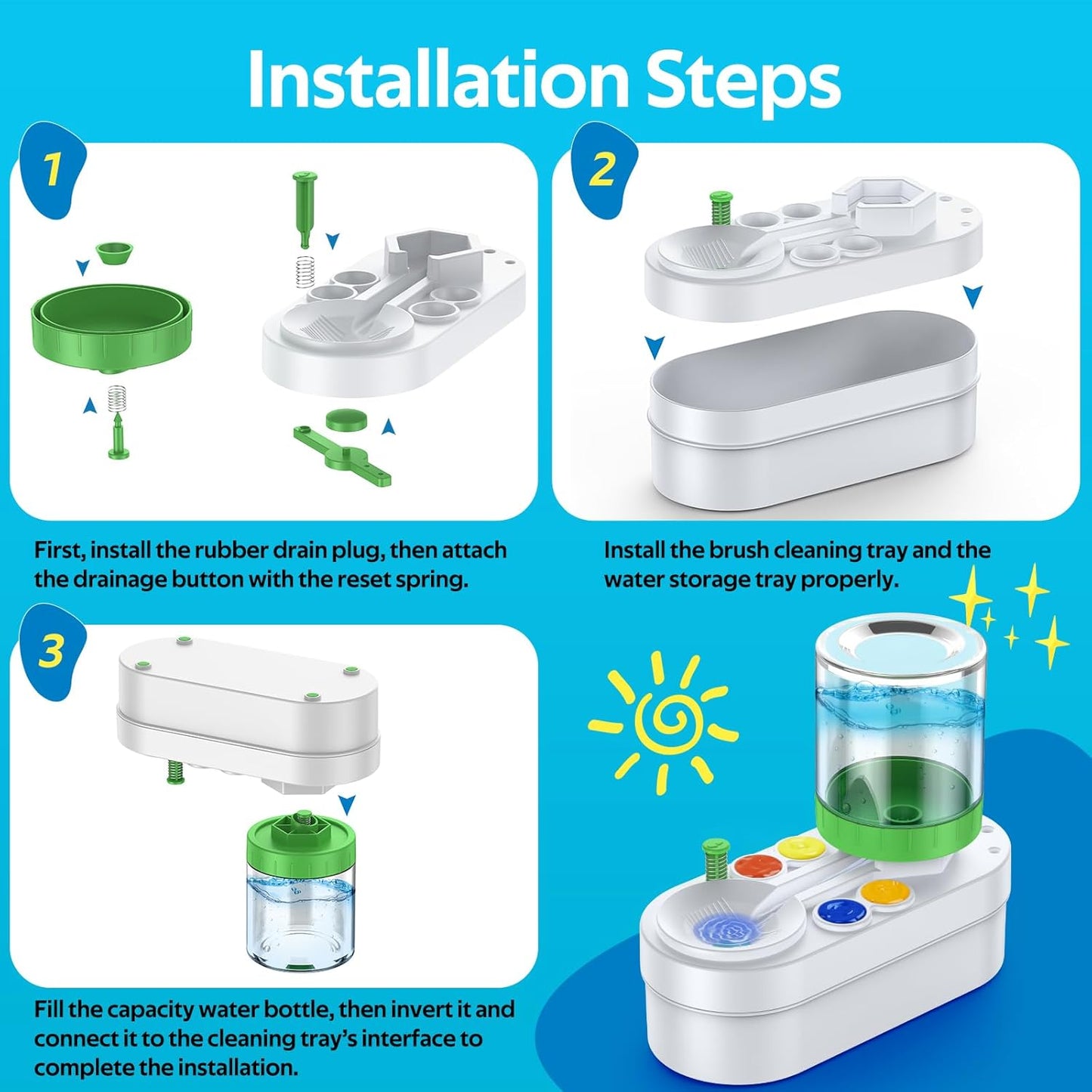 Installation Steps

1

First, install the rubber drain plug, then attach the drainage button with the reset spring.

2

Install the brush cleaning tray and the water storage tray properly.

3

Fill the capacity water bottle, then invert it and connect it to the cleaning tray's interface to complete the installation.