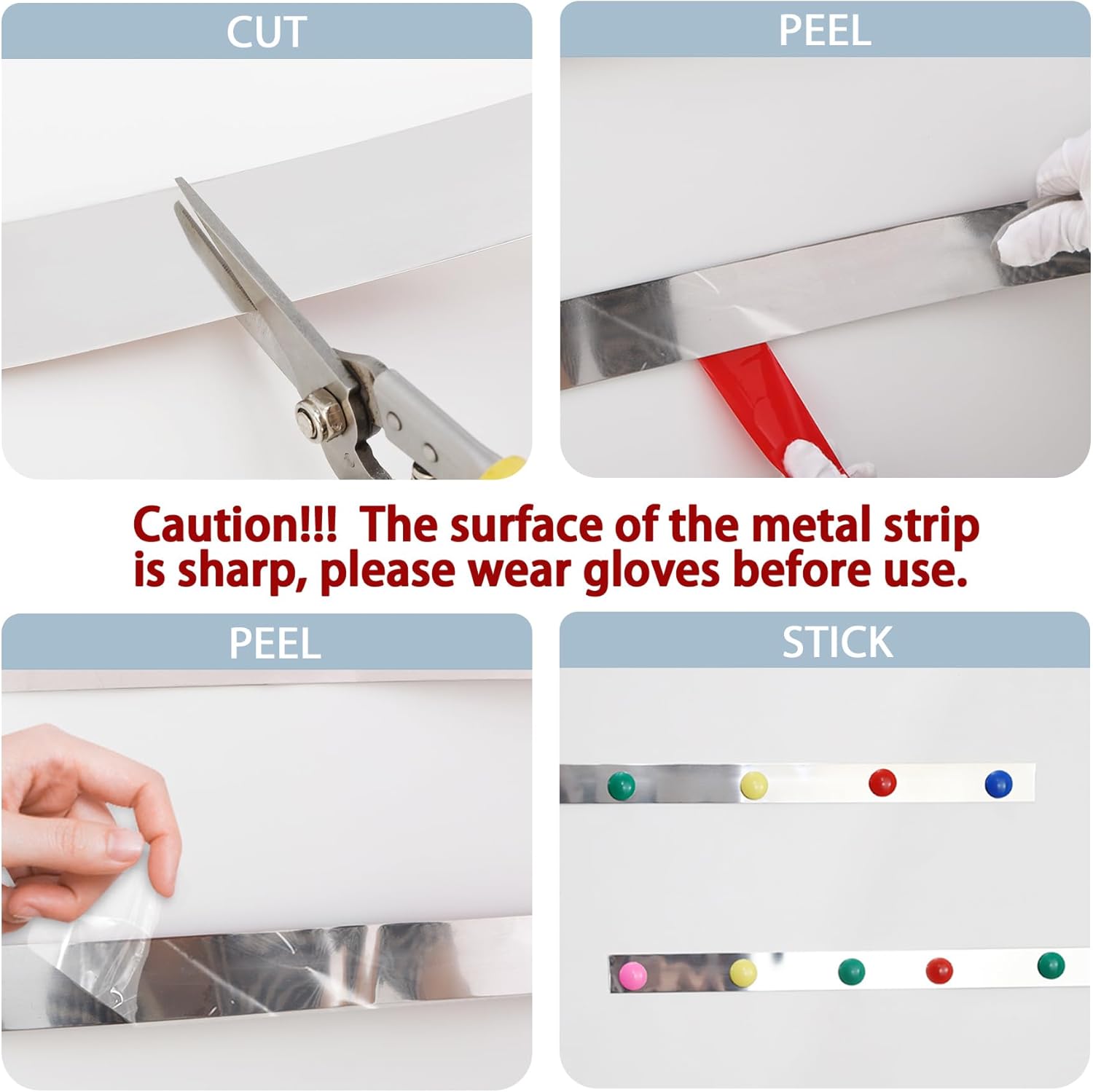 CUT

PEEL

Caution!!! The surface of the metal strip is sharp, please wear gloves before use.

PEEL

STICK