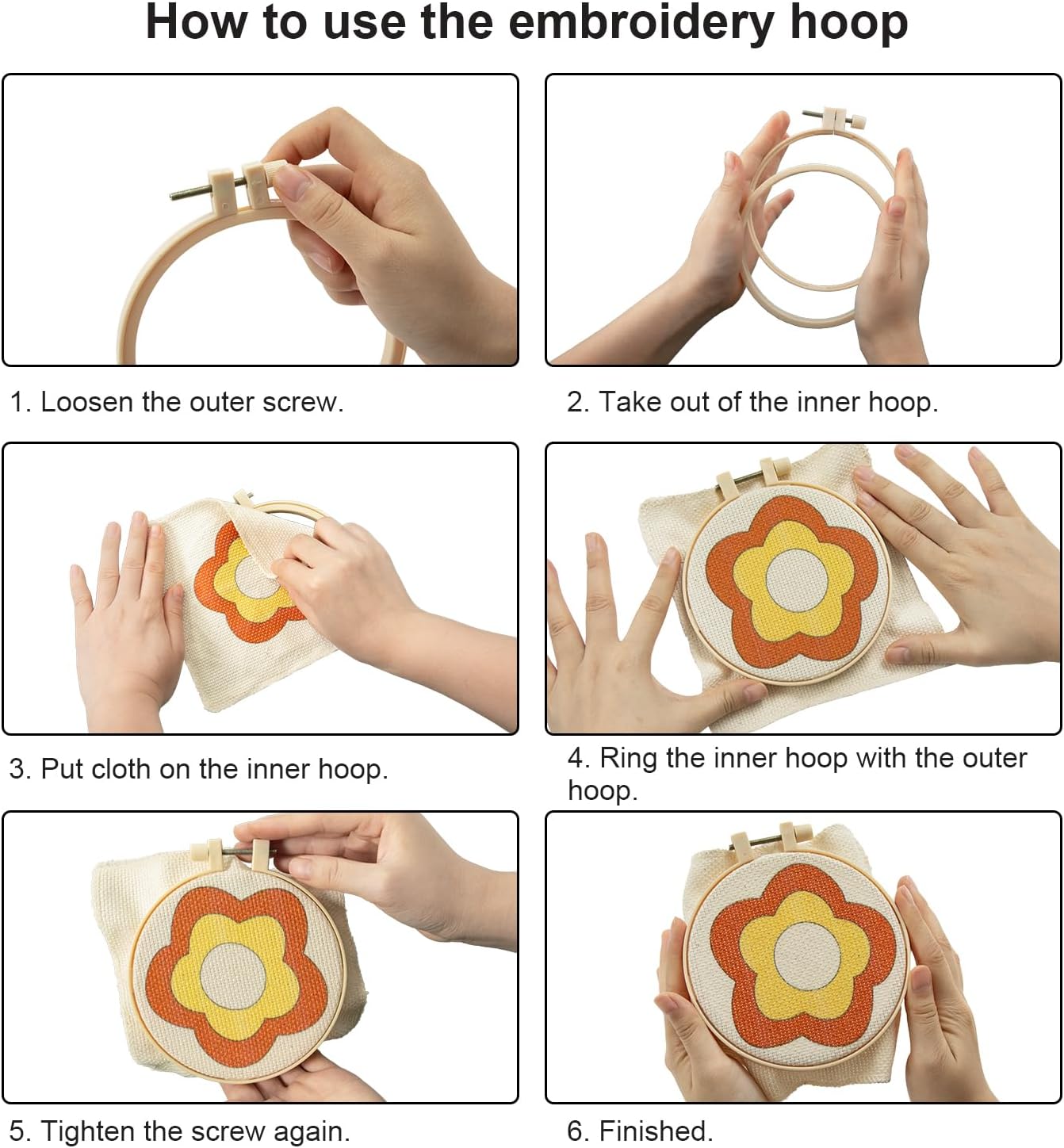 How to use the embroidery hoop

1. Loosen the outer screw.

2. Take out of the inner hoop.

3. Put cloth on the inner hoop.

4. Ring the inner hoop with the outer hoop.

5. Tighten the screw again.

6. Finished.