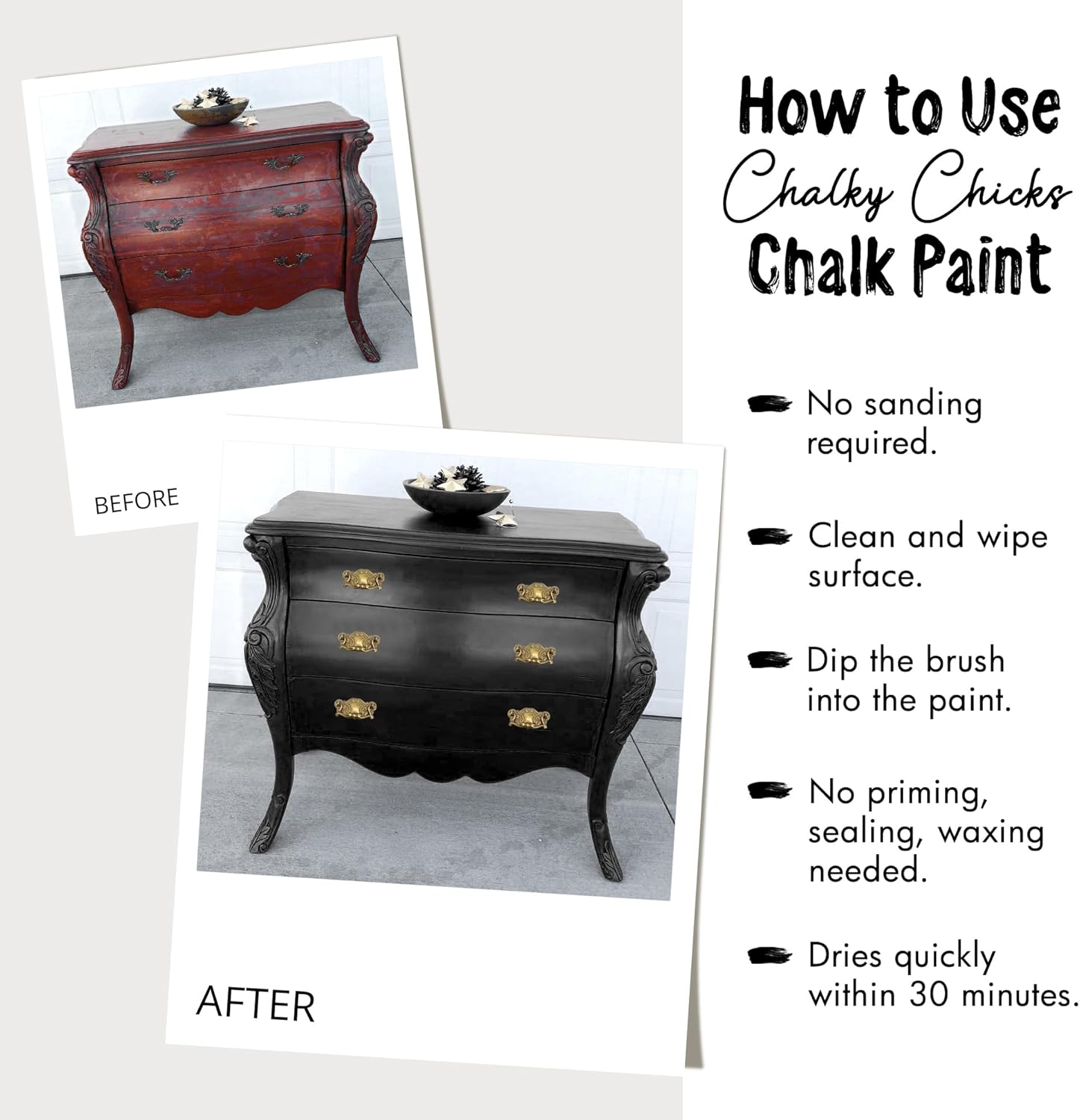 BEFORE

AFTER

How to Use
Chalky Chicks
Chalk Paint

No sanding required.

Clean and wipe surface.

Dip the brush into the paint.

No priming, sealing, waxing needed.

Dries quickly within 30 minutes.