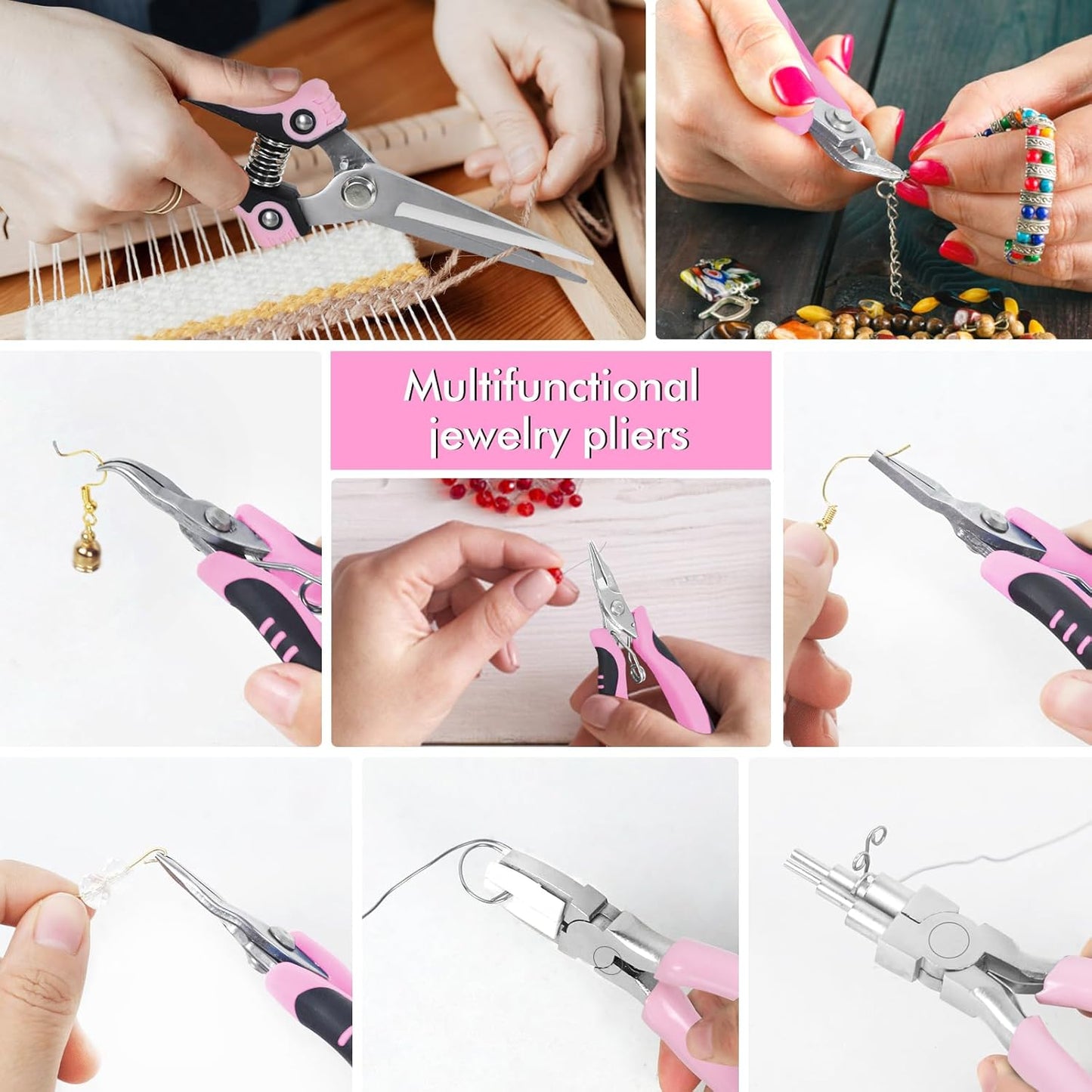 Multifunctional jewelry pliers