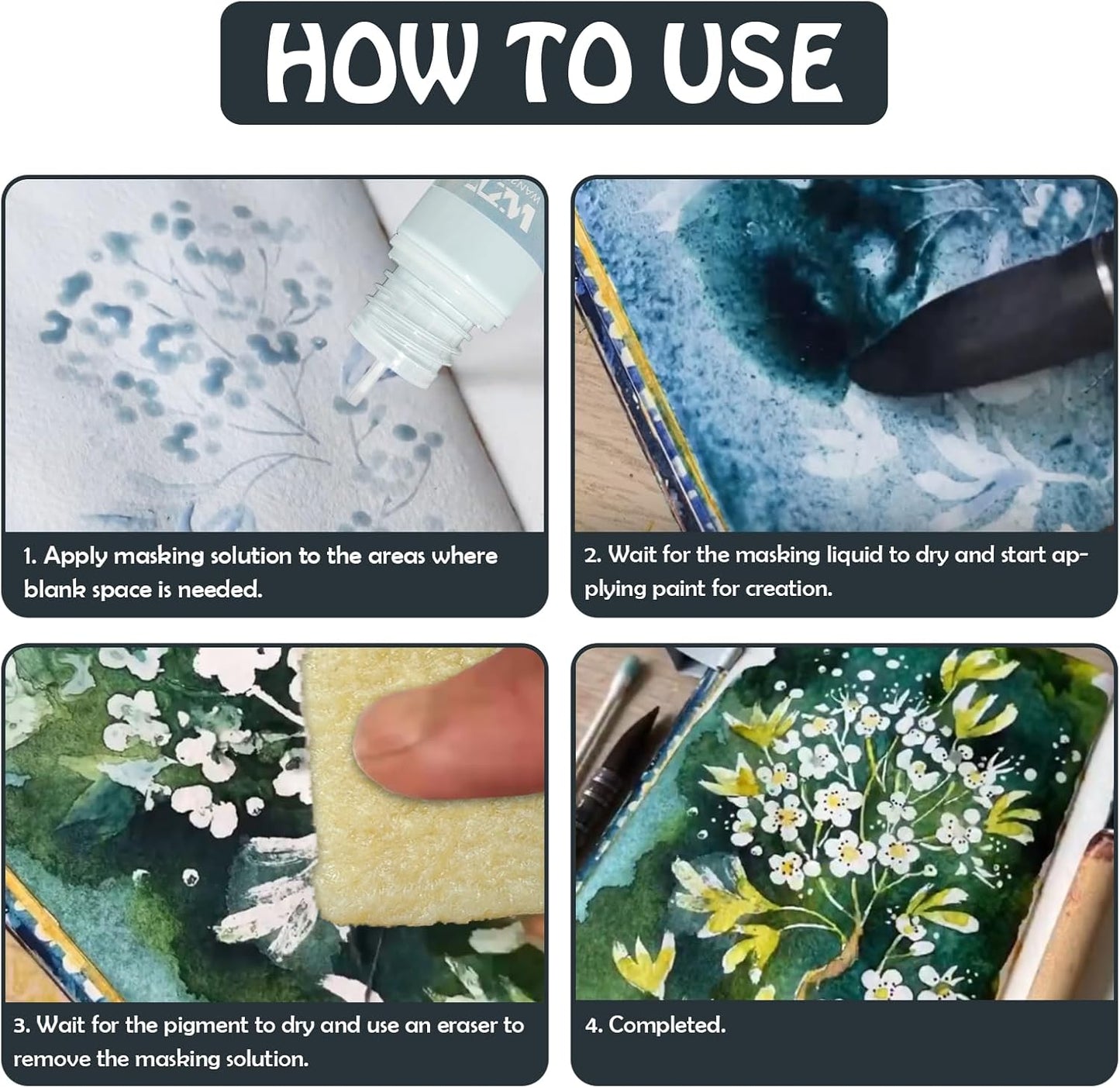 HOW TO USE

1. Apply masking solution to the areas where blank space is needed.

2. Wait for the masking liquid to dry and start applying paint for creation.

3. Wait for the pigment to dry and use an eraser to remove the masking solution.

4. Completed.