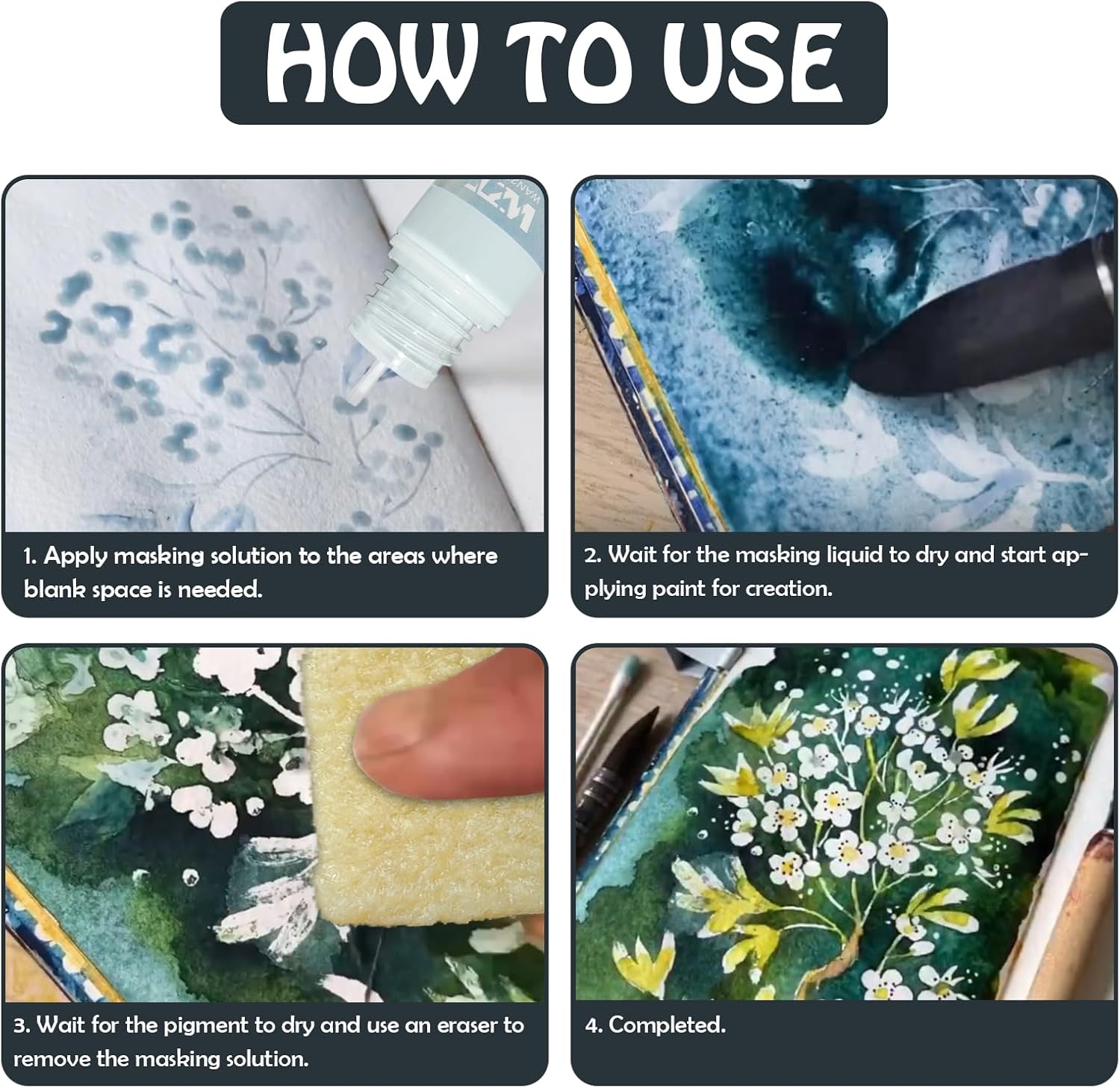 HOW TO USE

1. Apply masking solution to the areas where blank space is needed.

2. Wait for the masking liquid to dry and start applying paint for creation.

3. Wait for the pigment to dry and use an eraser to remove the masking solution.

4. Completed.